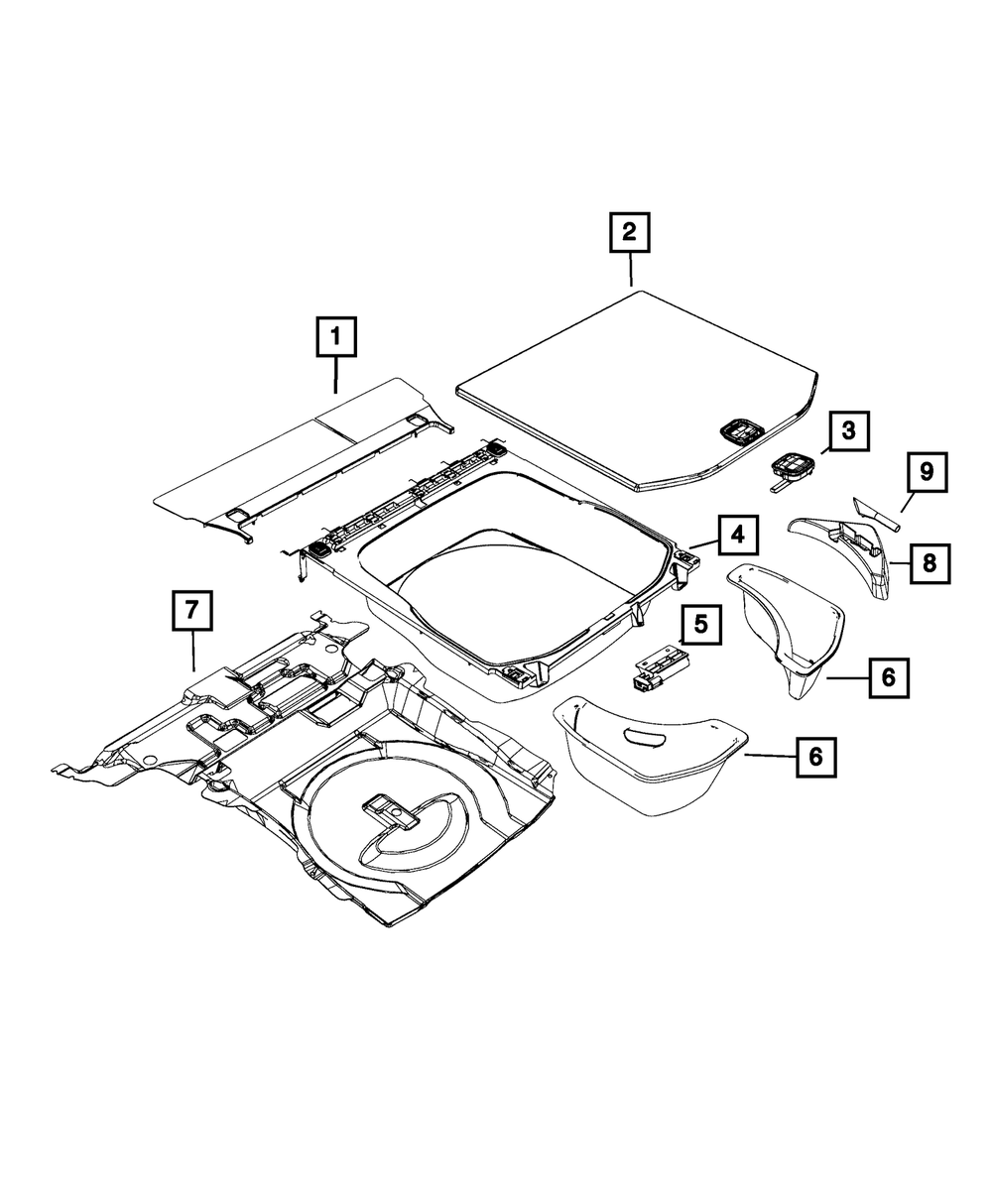 2

1

3

9

4

8

7

5

6

6