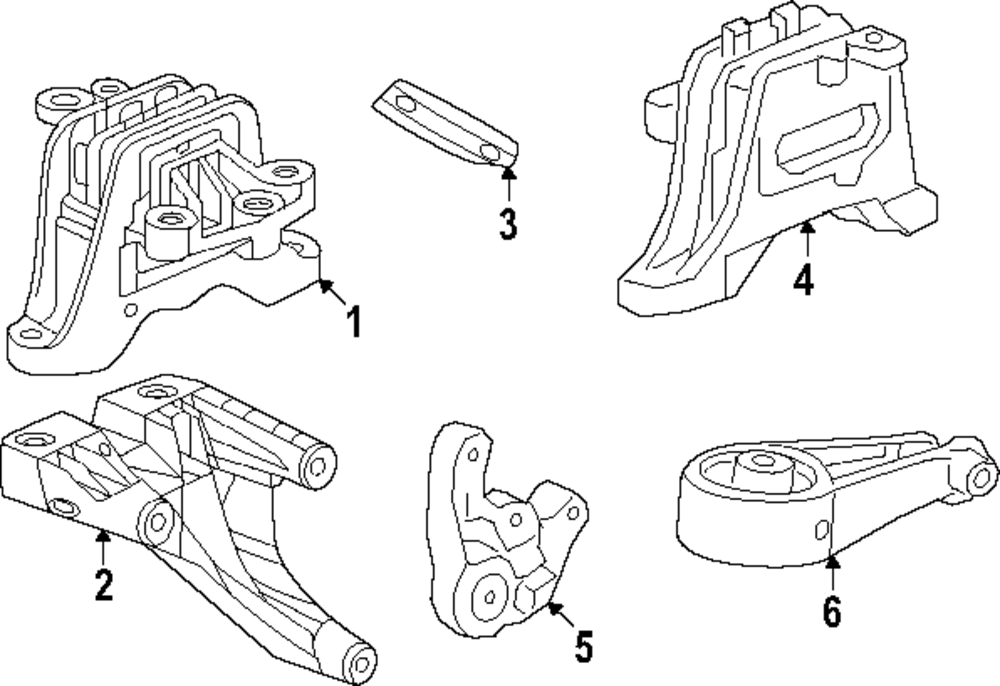 1
3
4
2
5
6