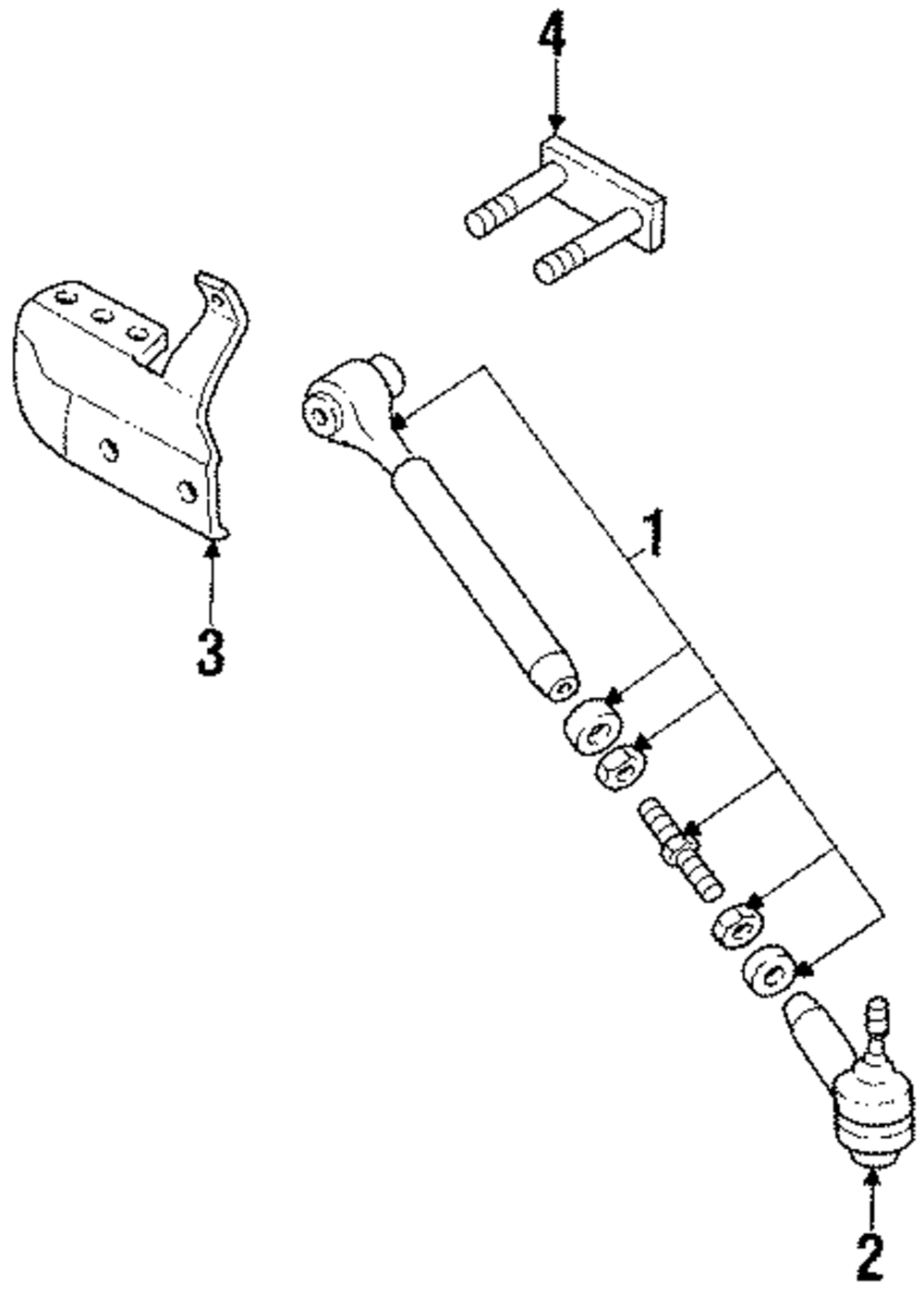 4
3
1
2