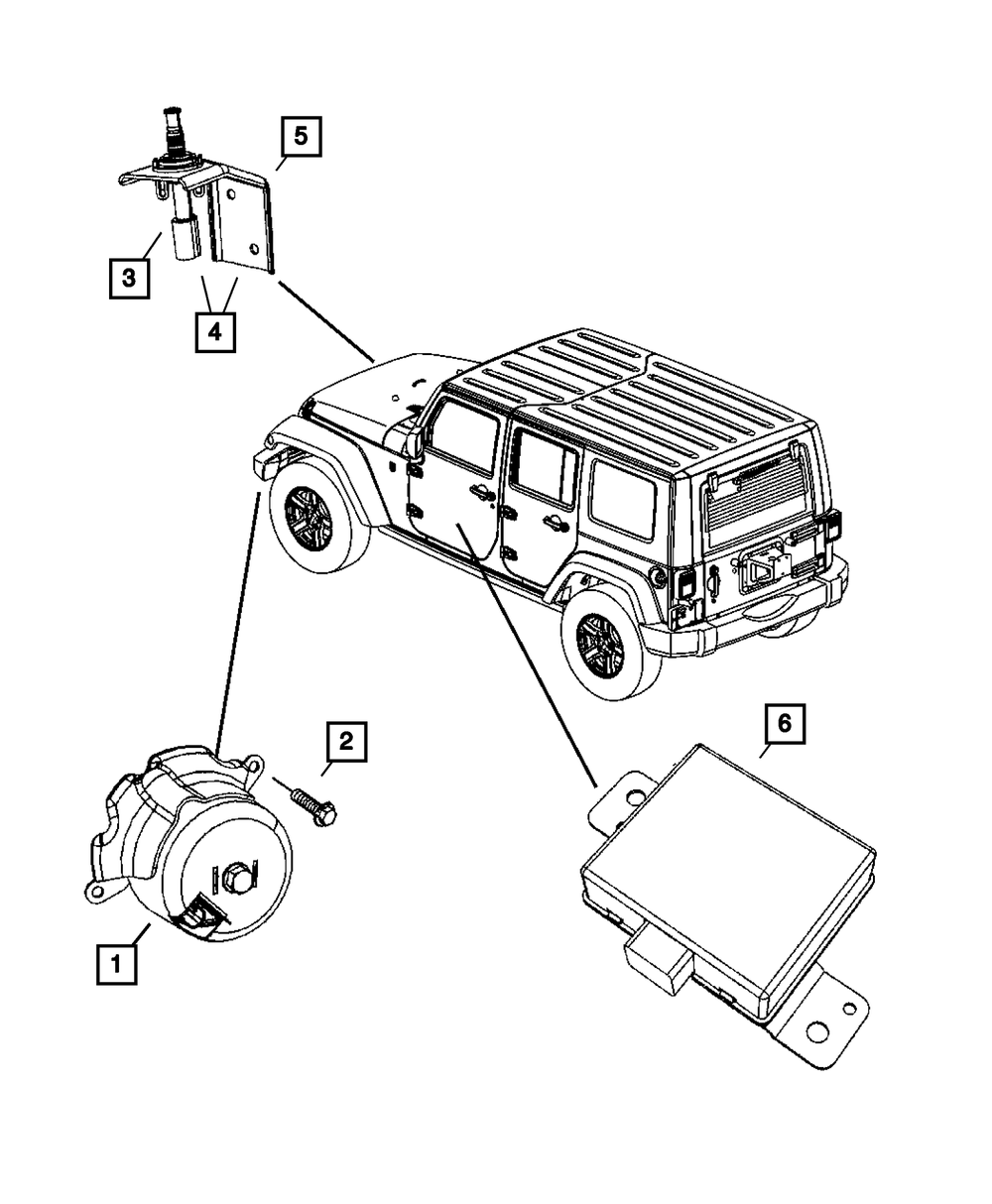 5
3
4
2
6
1