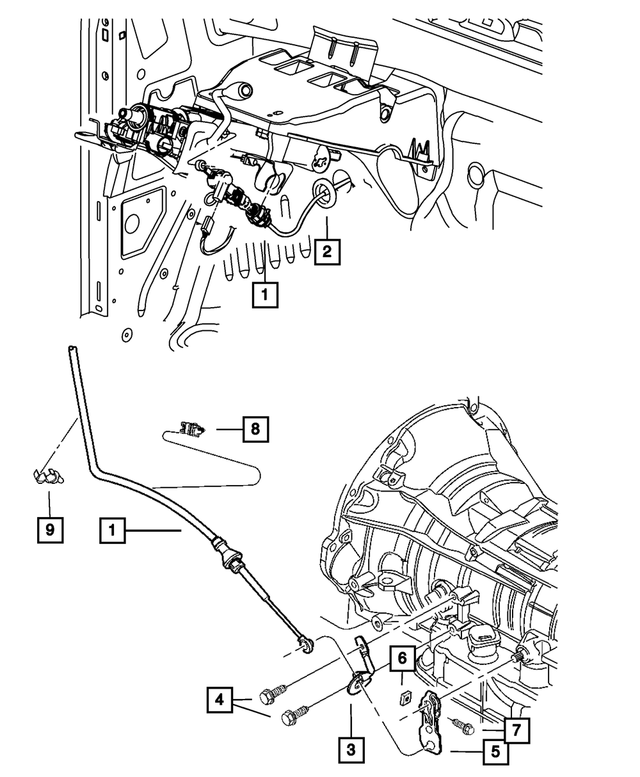 2
1
8
9
1
6
4
7
3
5