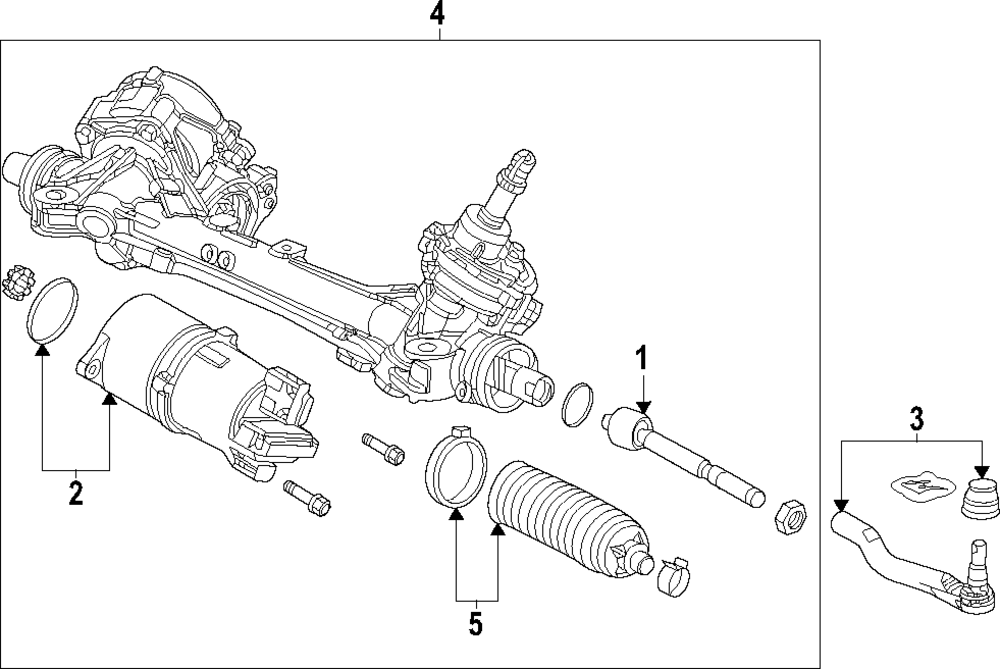 4
1
2
3
5