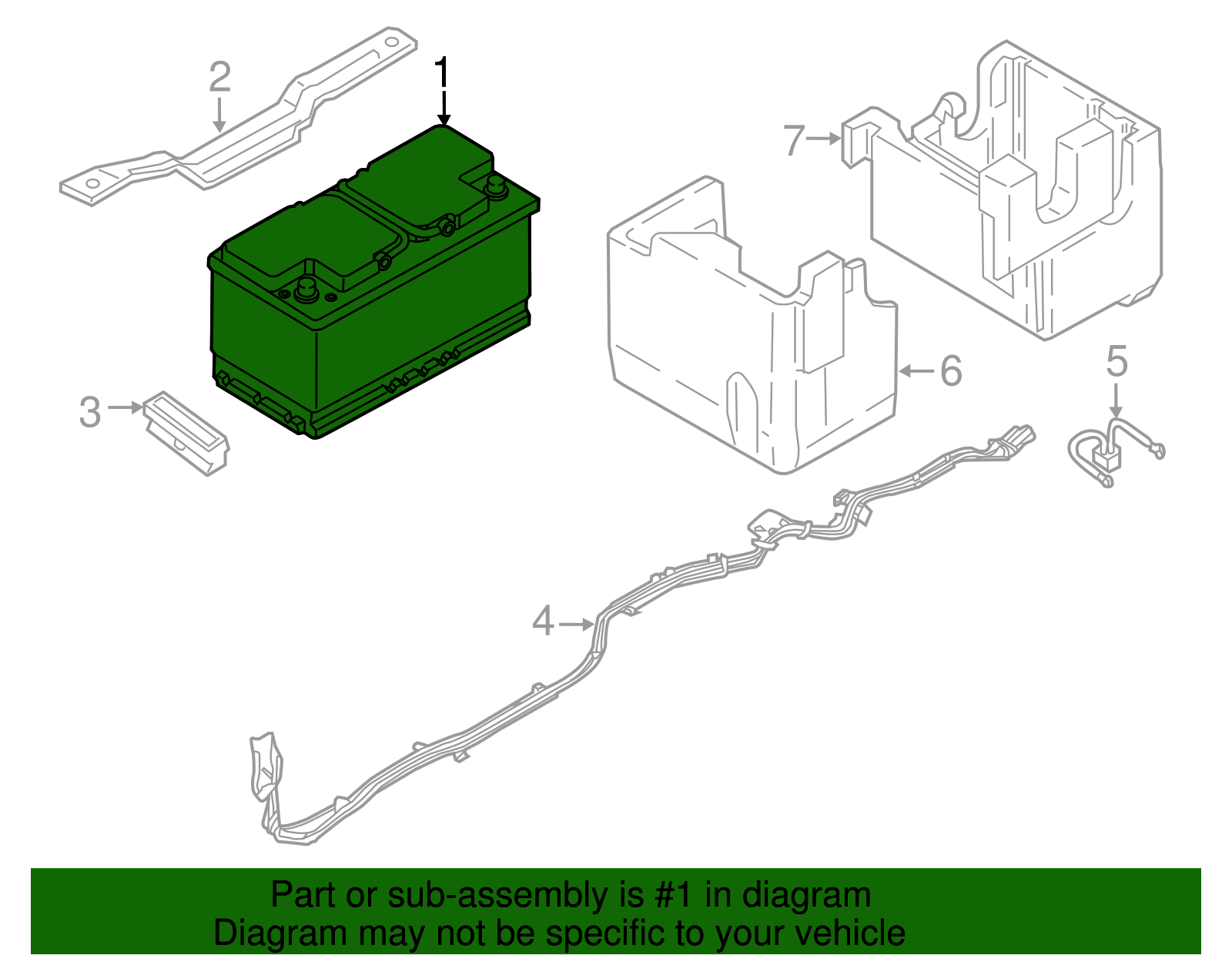 2
1
7
3
6
5
4

Part or sub-assembly is #1 in diagram
Diagram may not be specific to your vehicle