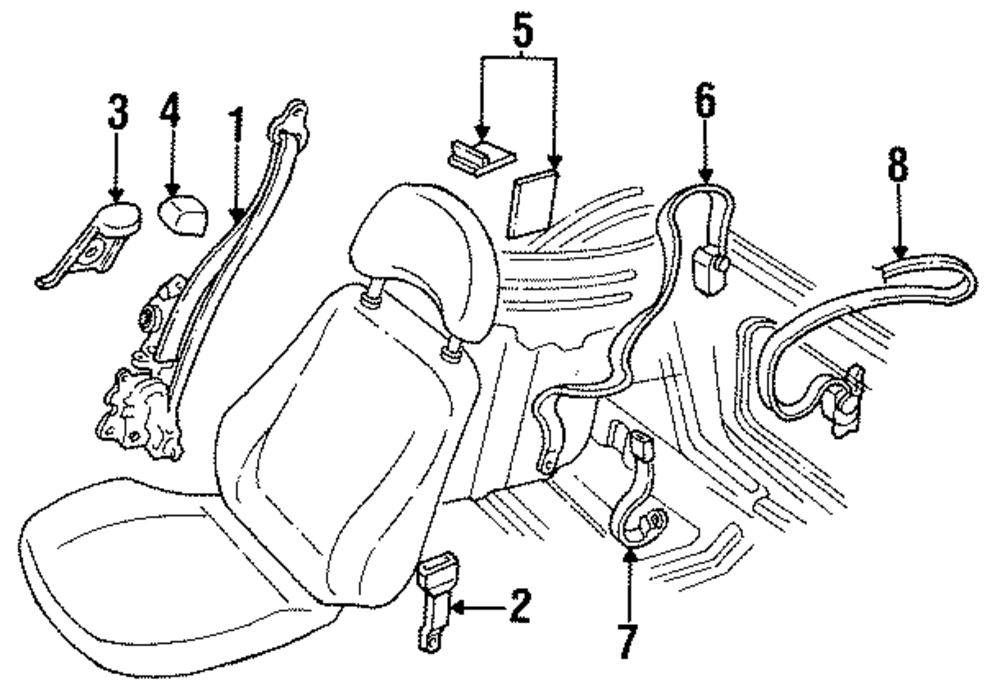 3
4
1
5
6
8
2
7