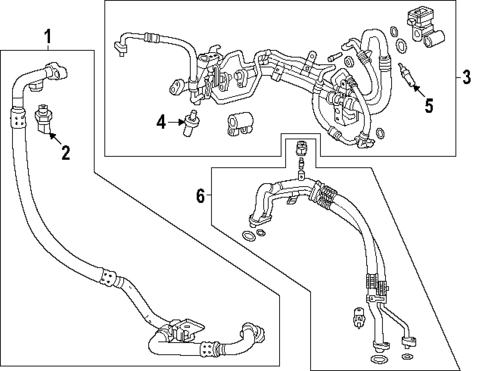 1
2
3
4
5
6