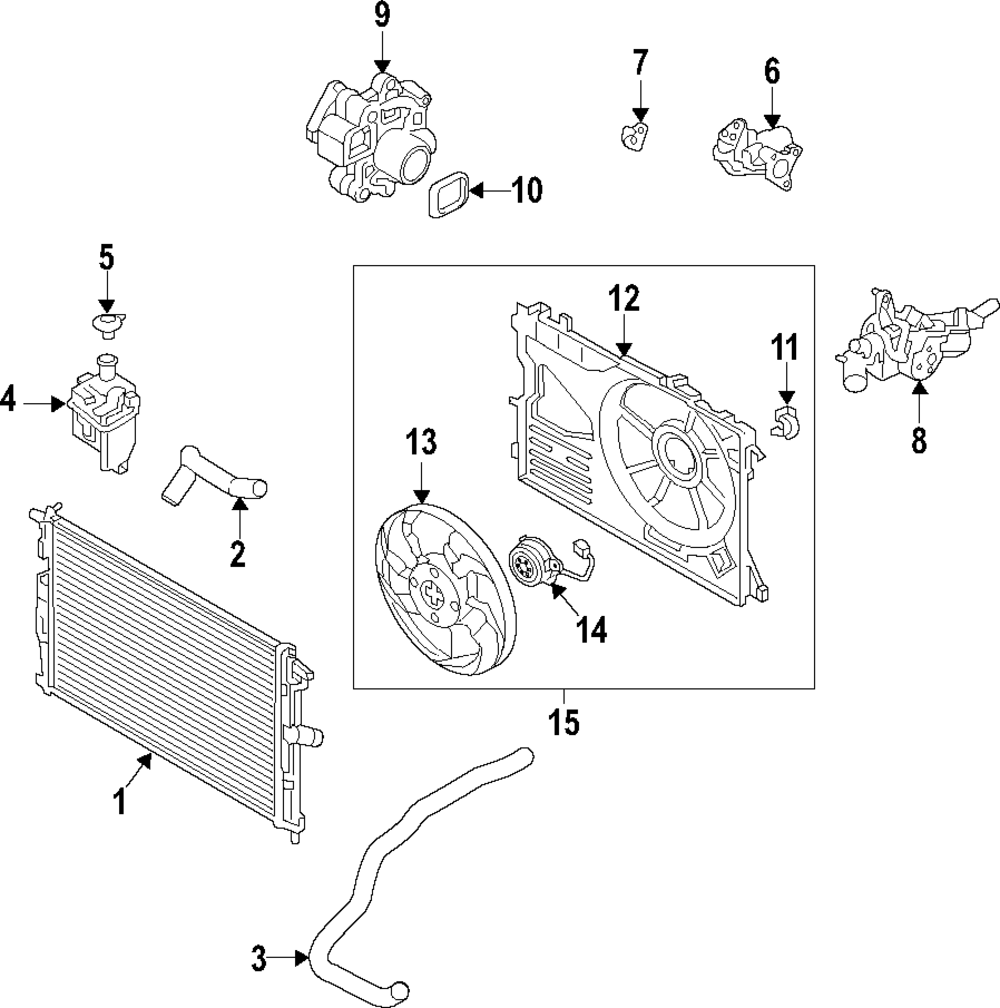 9
7
6
10
5
12
11
4
8
13
2
14
15
1
3