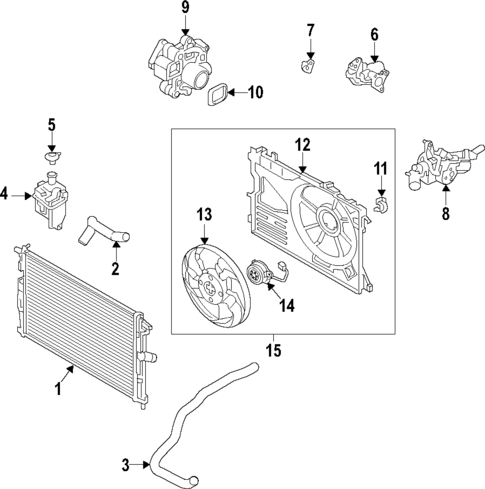 9
7
6
10
5
12
11
4
8
13
2
14
15
1
3