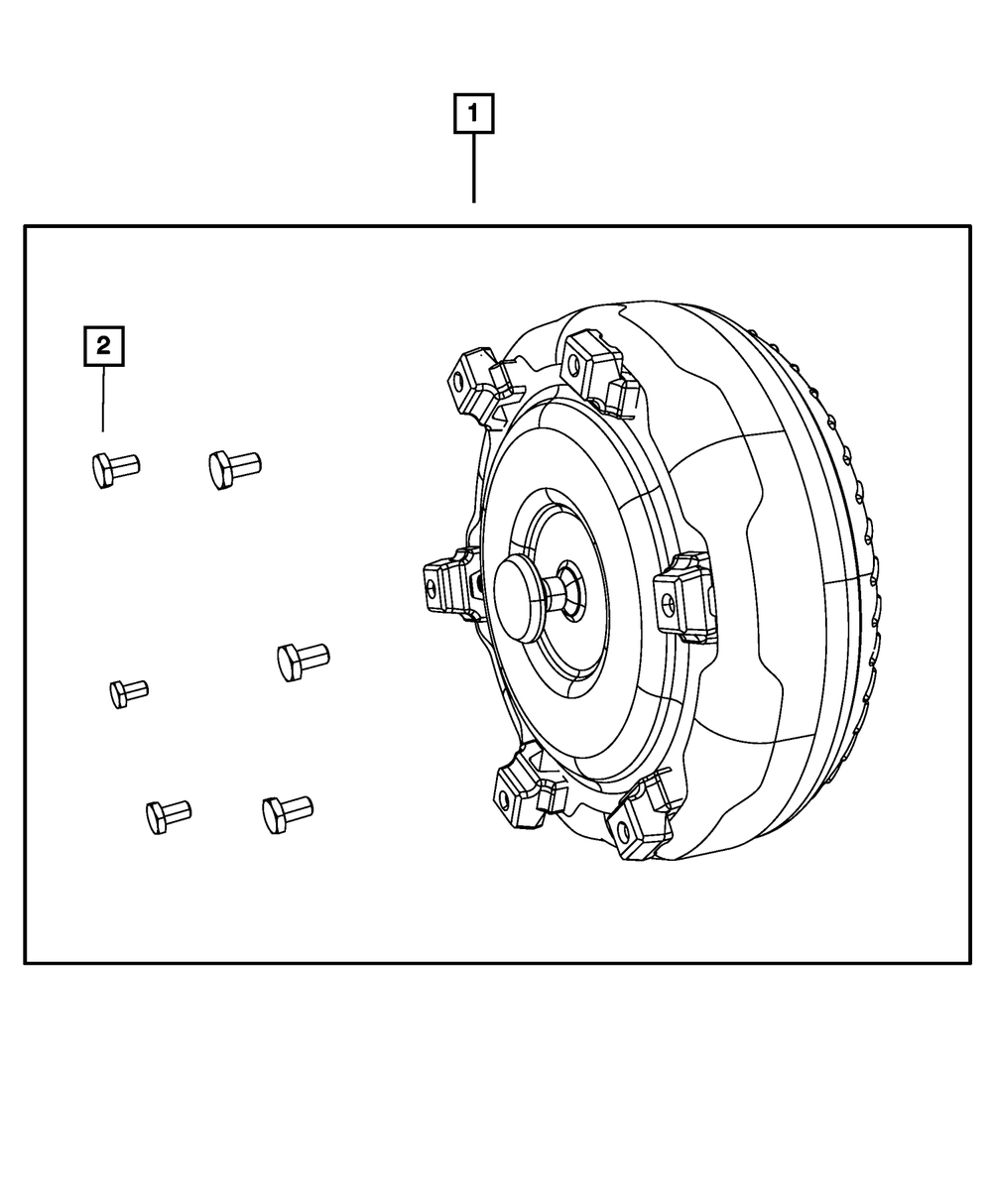 1

2