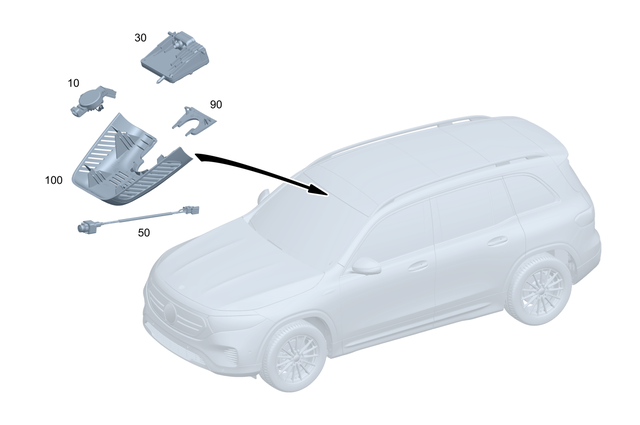 30

10

90

100

50