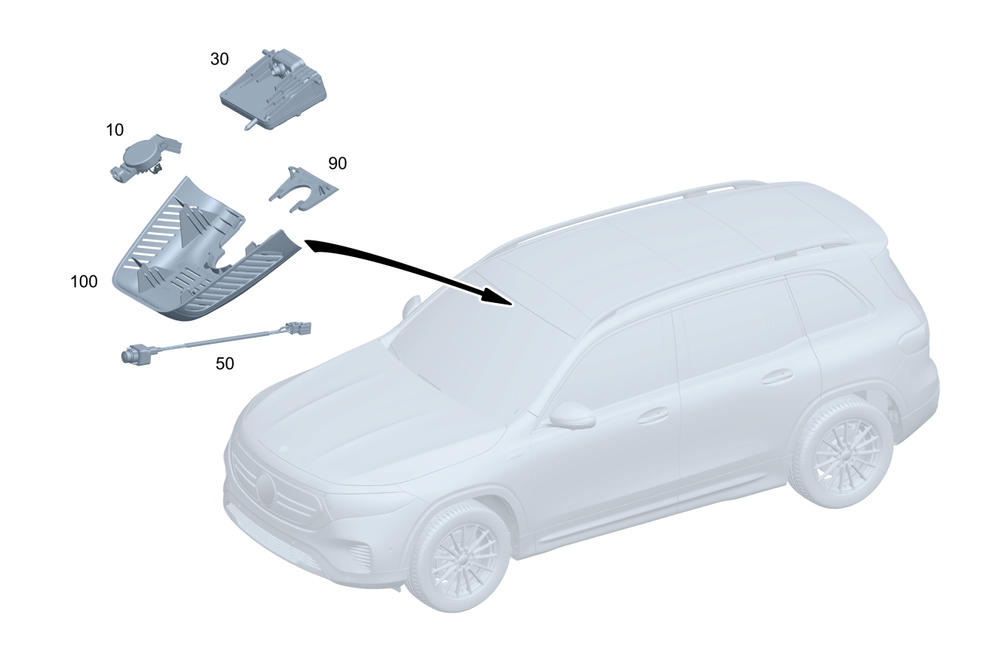 30

10

90

100

50