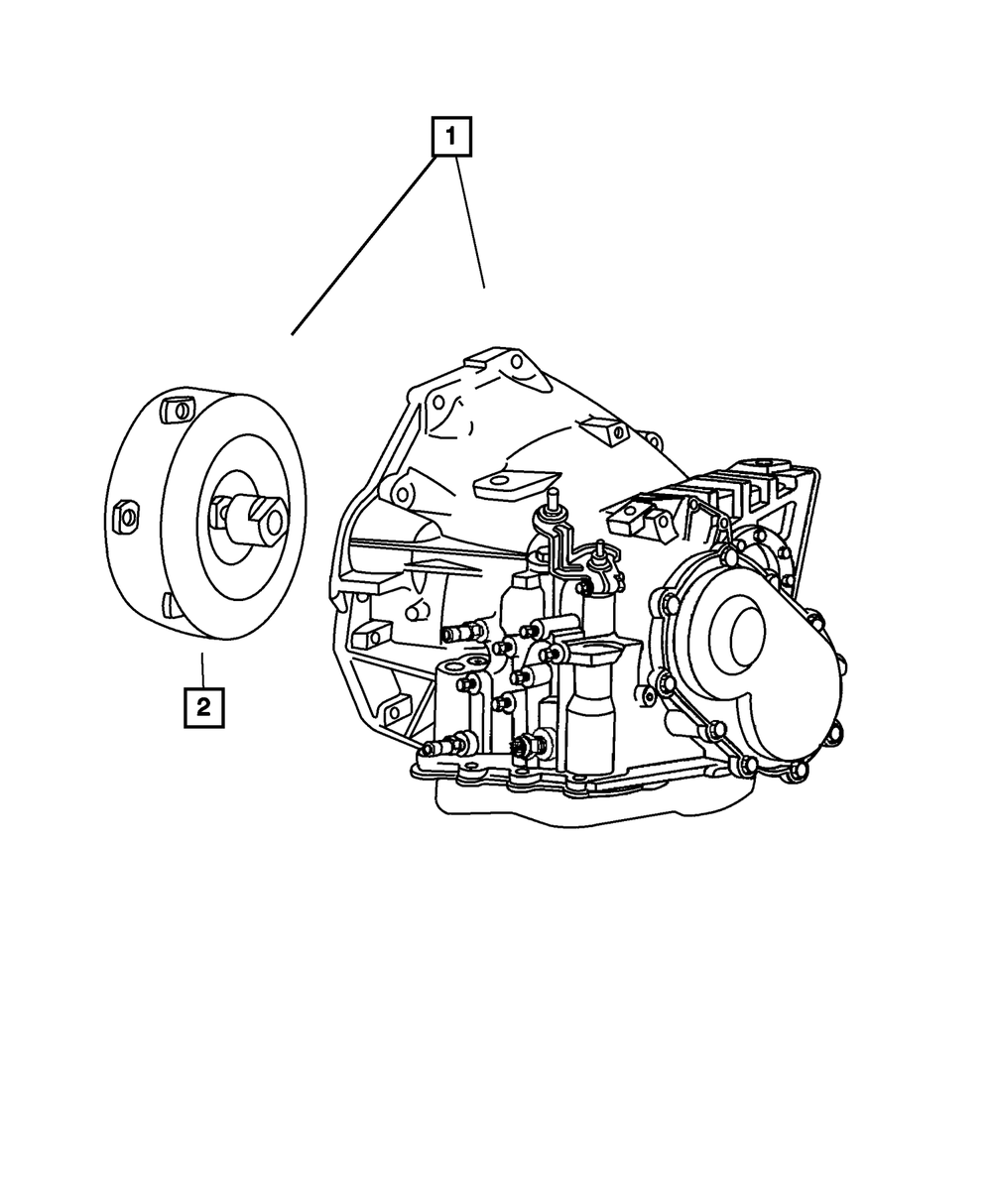 1
2