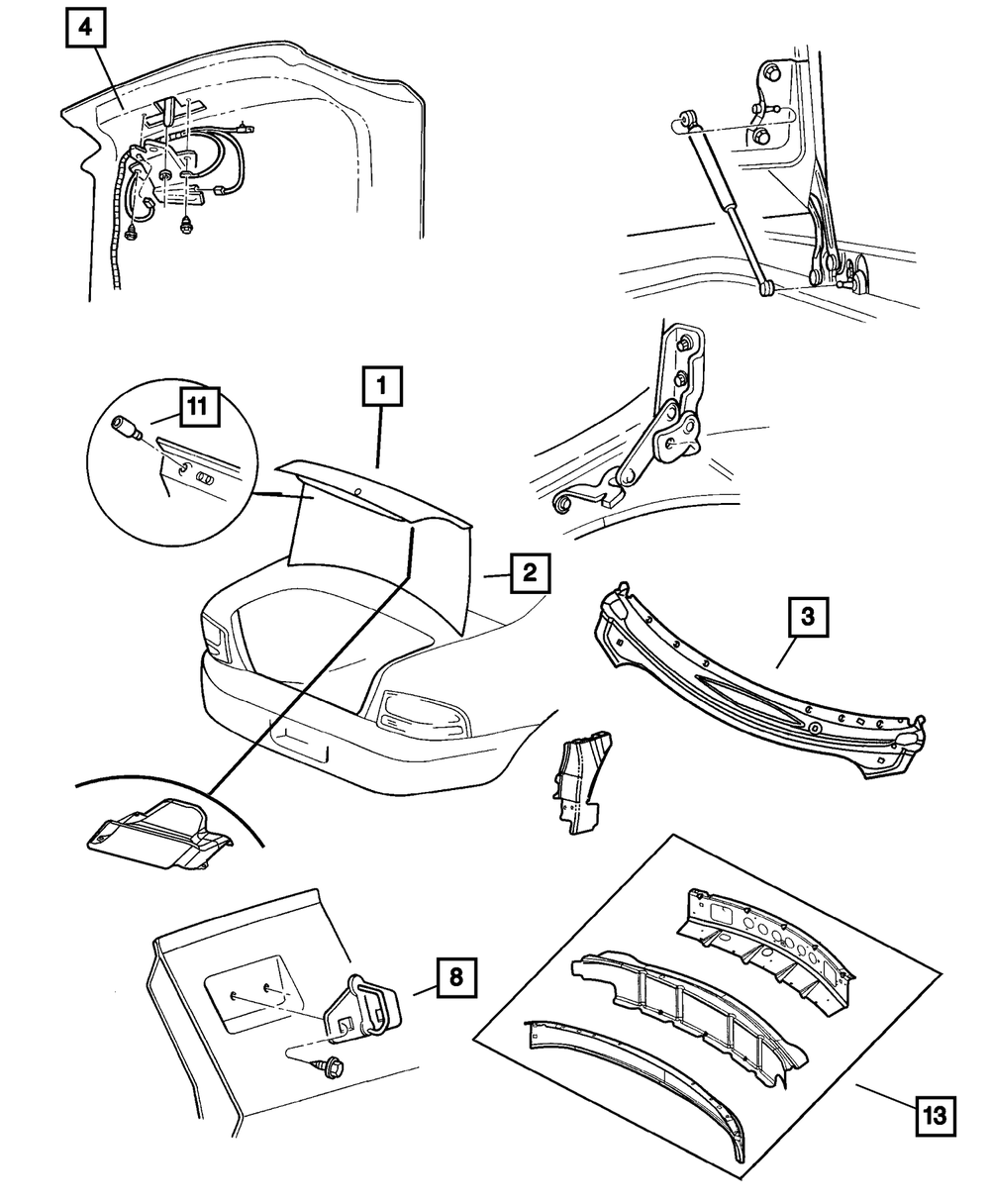 4

11

1

2

3

8

13