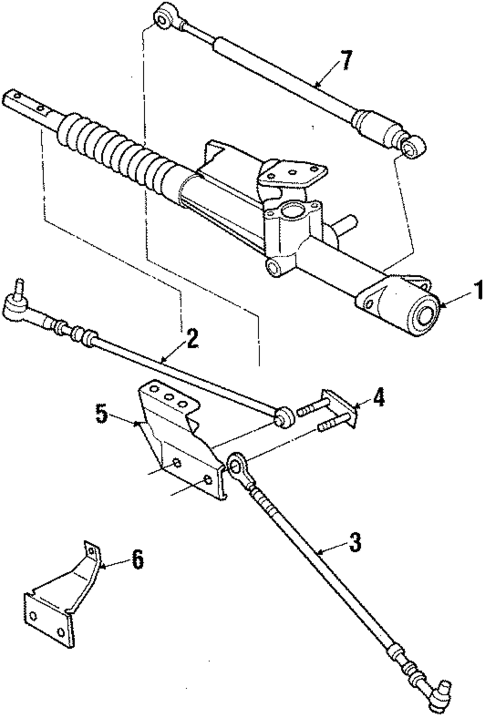 7
1
2
4
5
3
6