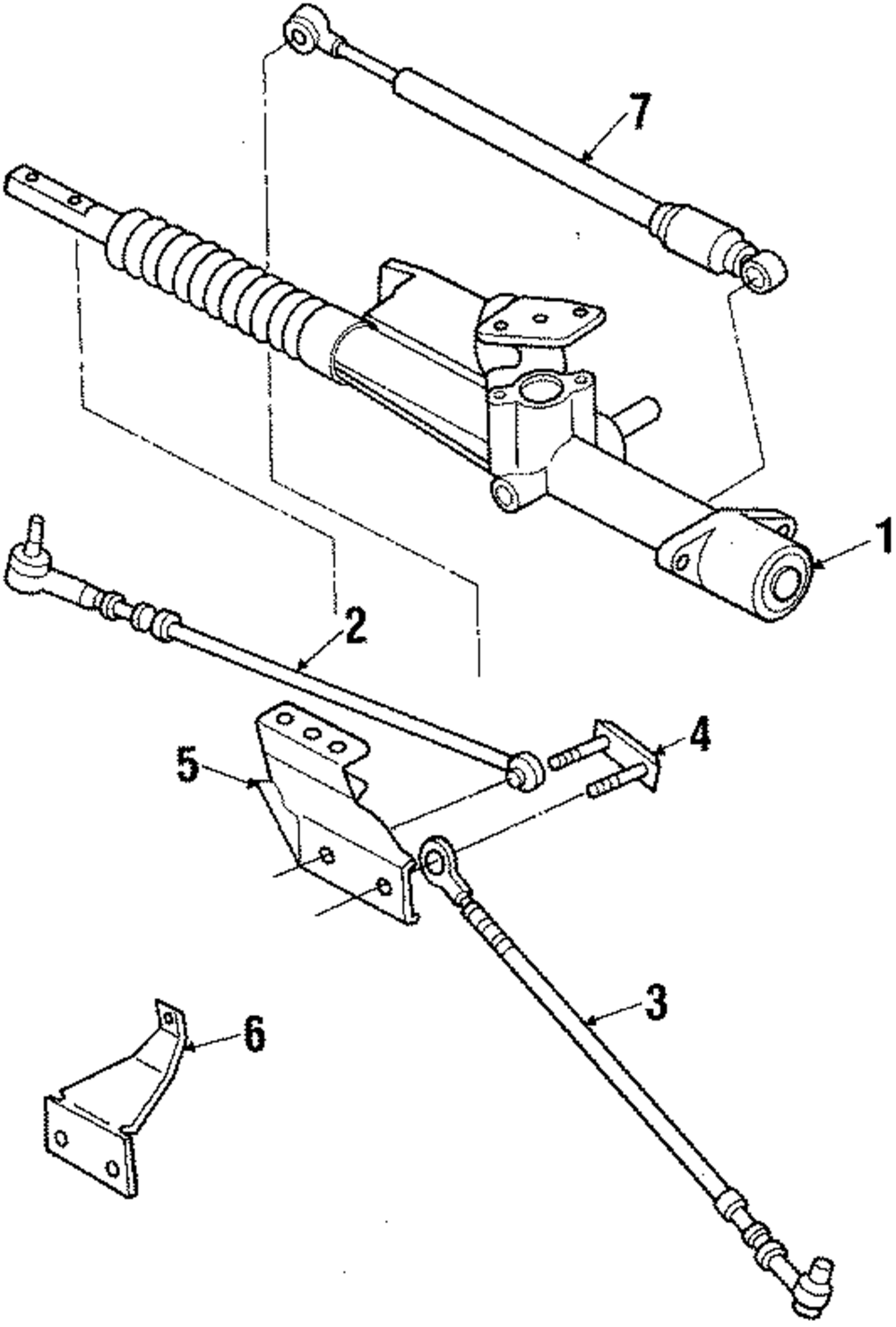 7
1
2
4
5
3
6