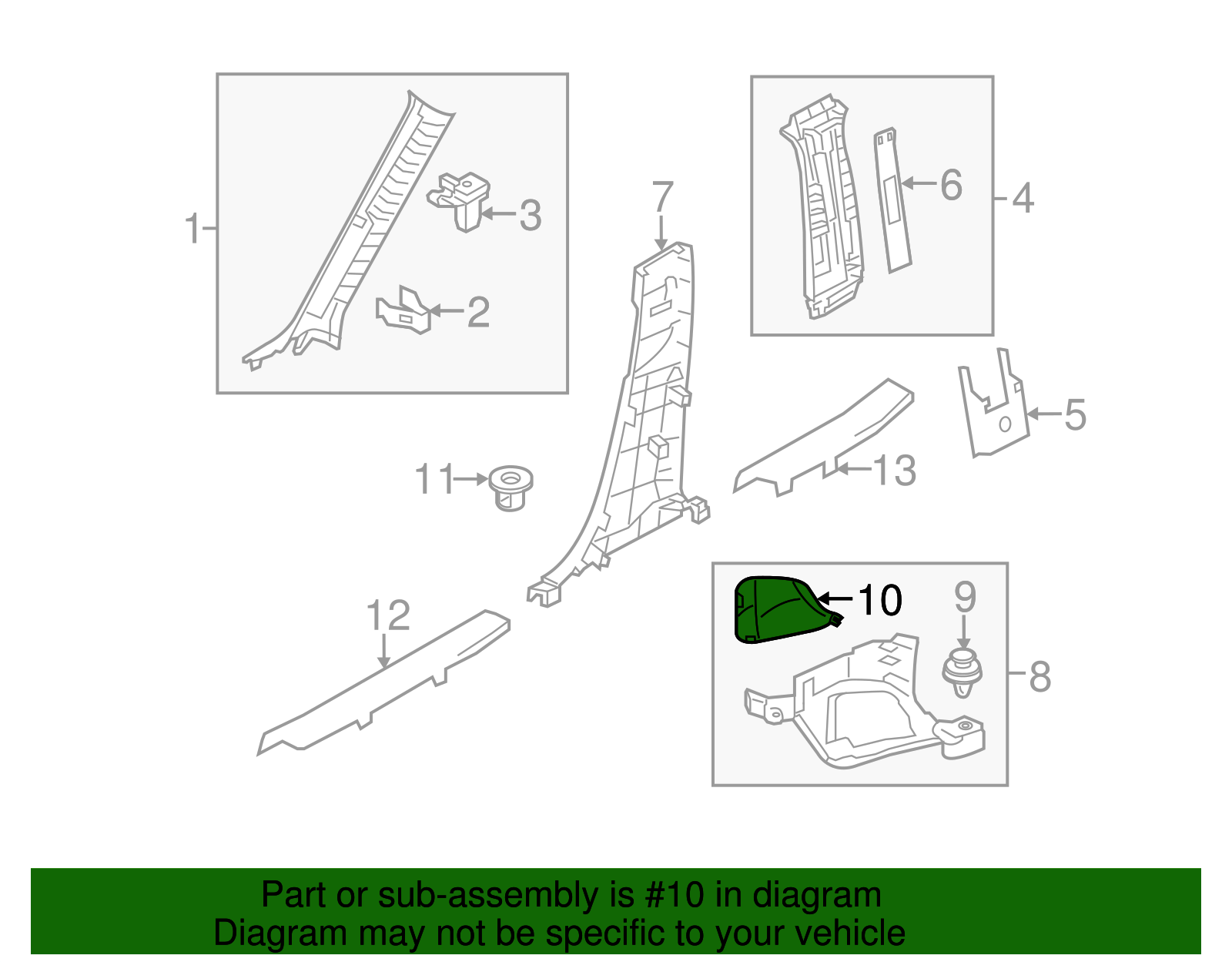 1
3
2
7
6
4
5
11
13
12
10
9
8

Part or sub-assembly is #10 in diagram
Diagram may not be specific to your vehicle