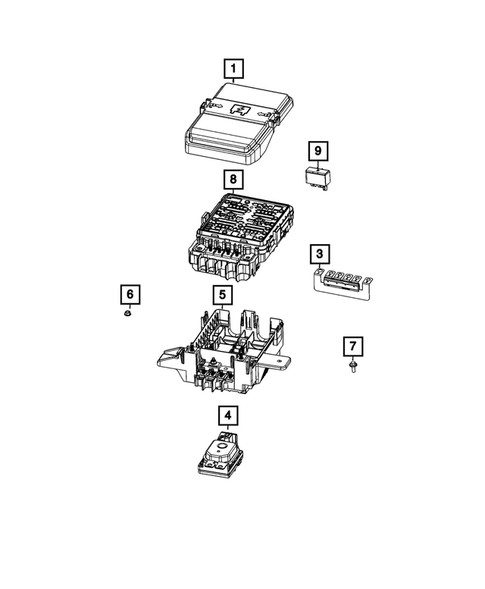 1
9
8
3
6
5
7
4