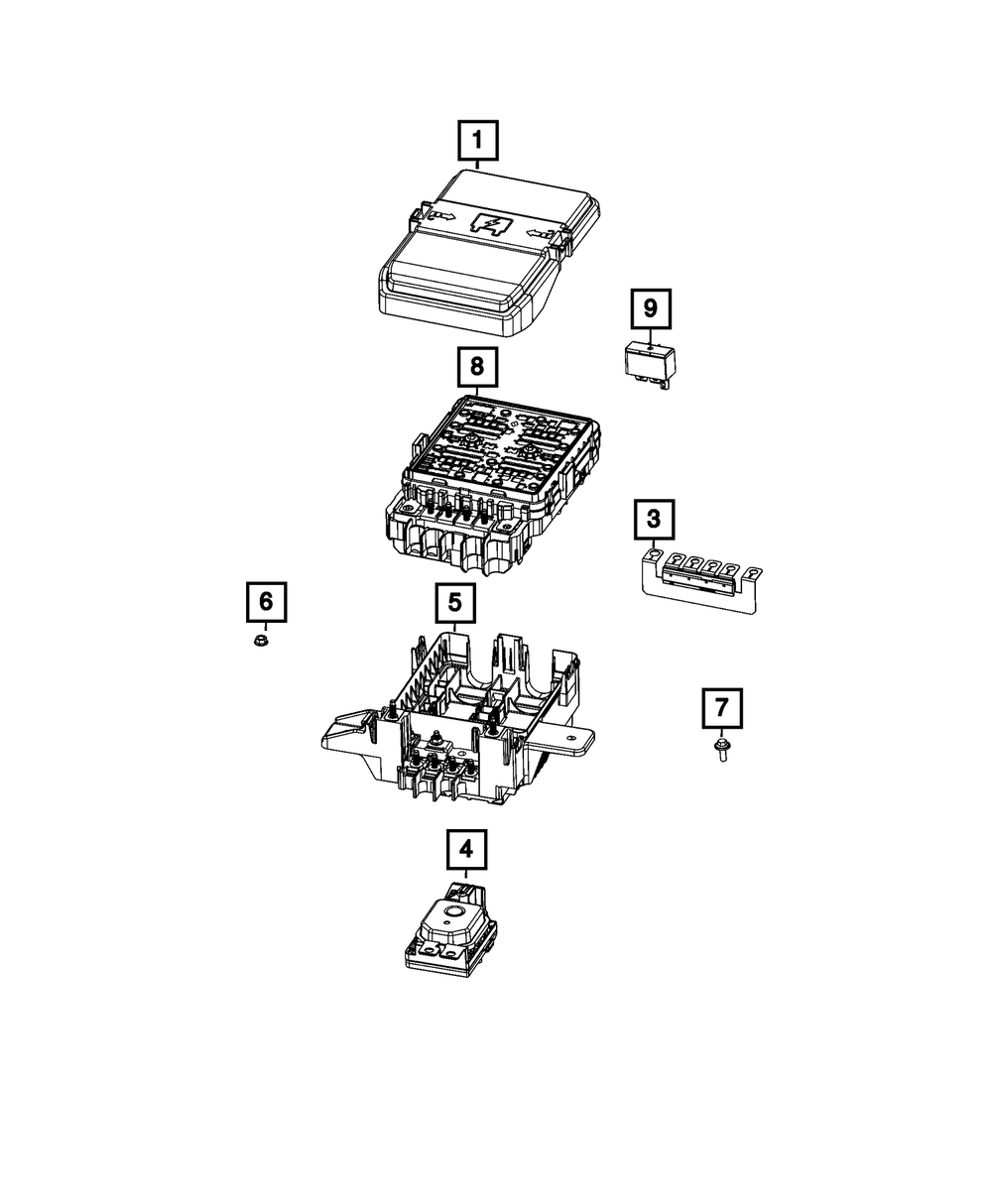 1
9
8
3
6
5
7
4