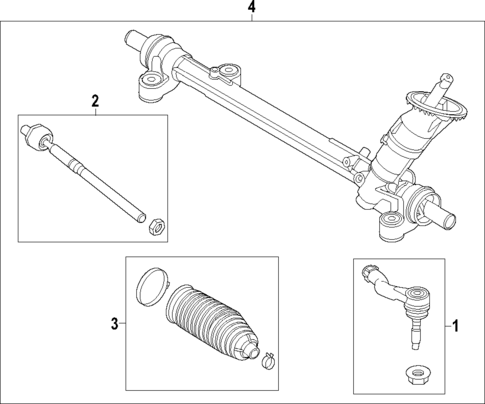 4
2
3
1