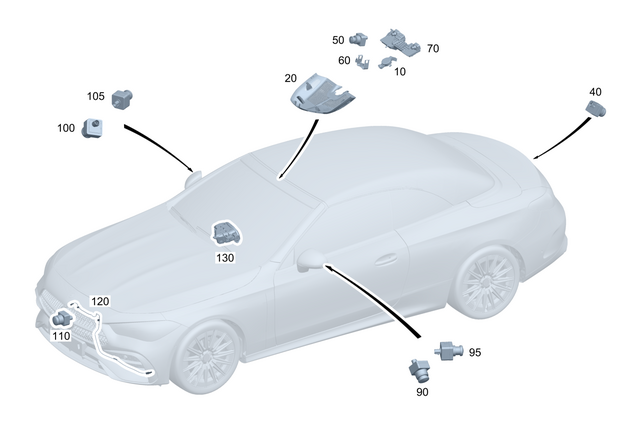 50
70
60
10
20
105
100
40
130
120
110
95
90