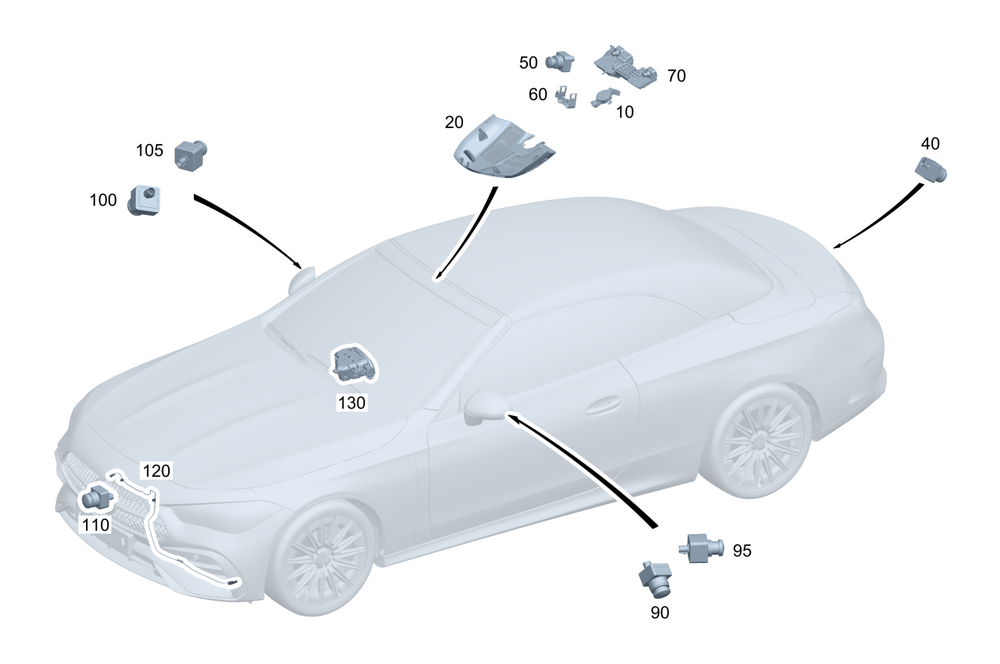 50
70
60
10
20
105
100
40
130
120
110
95
90