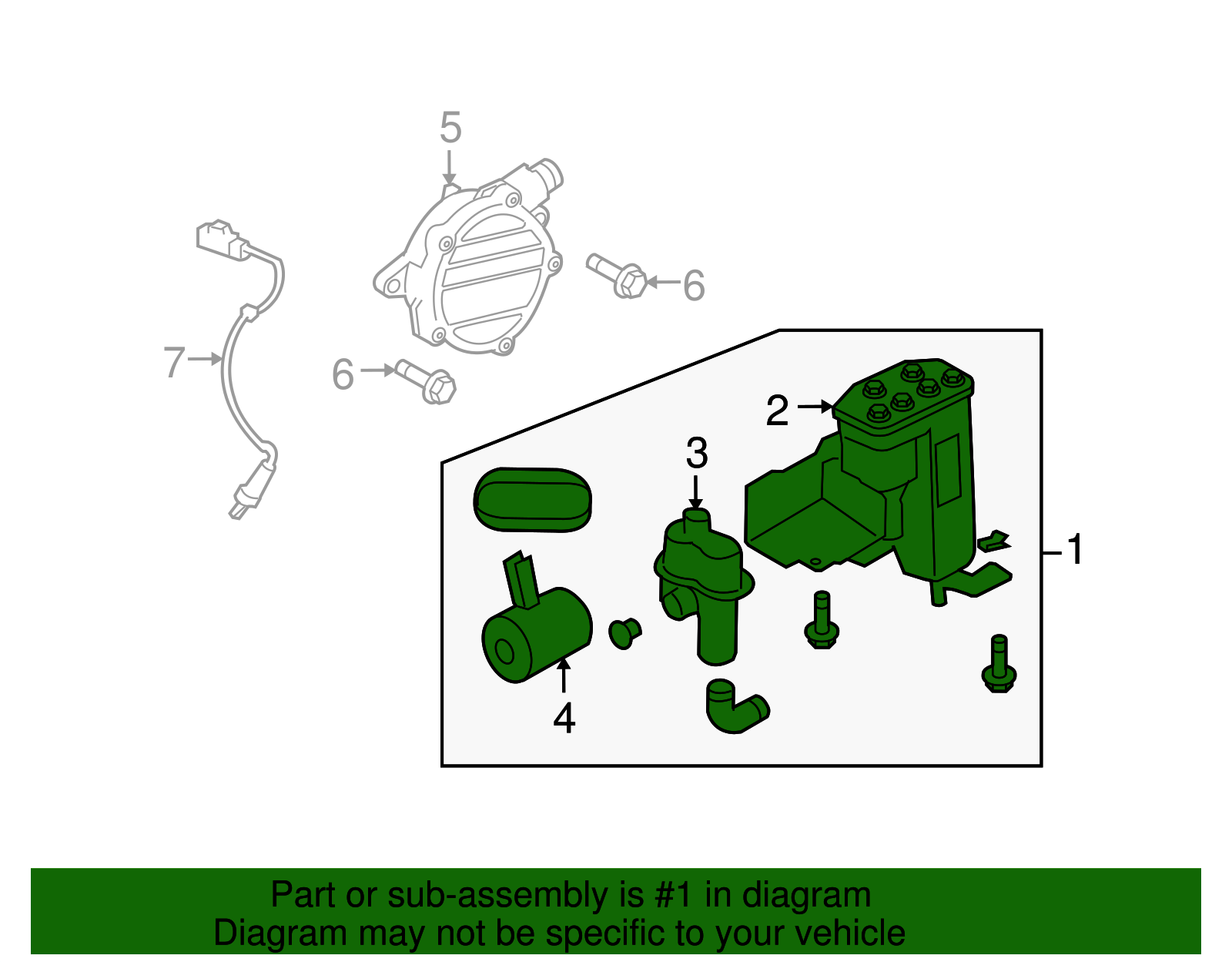 5
6
7
6
2
3
1
4

Part or sub-assembly is #1 in diagram
Diagram may not be specific to your vehicle