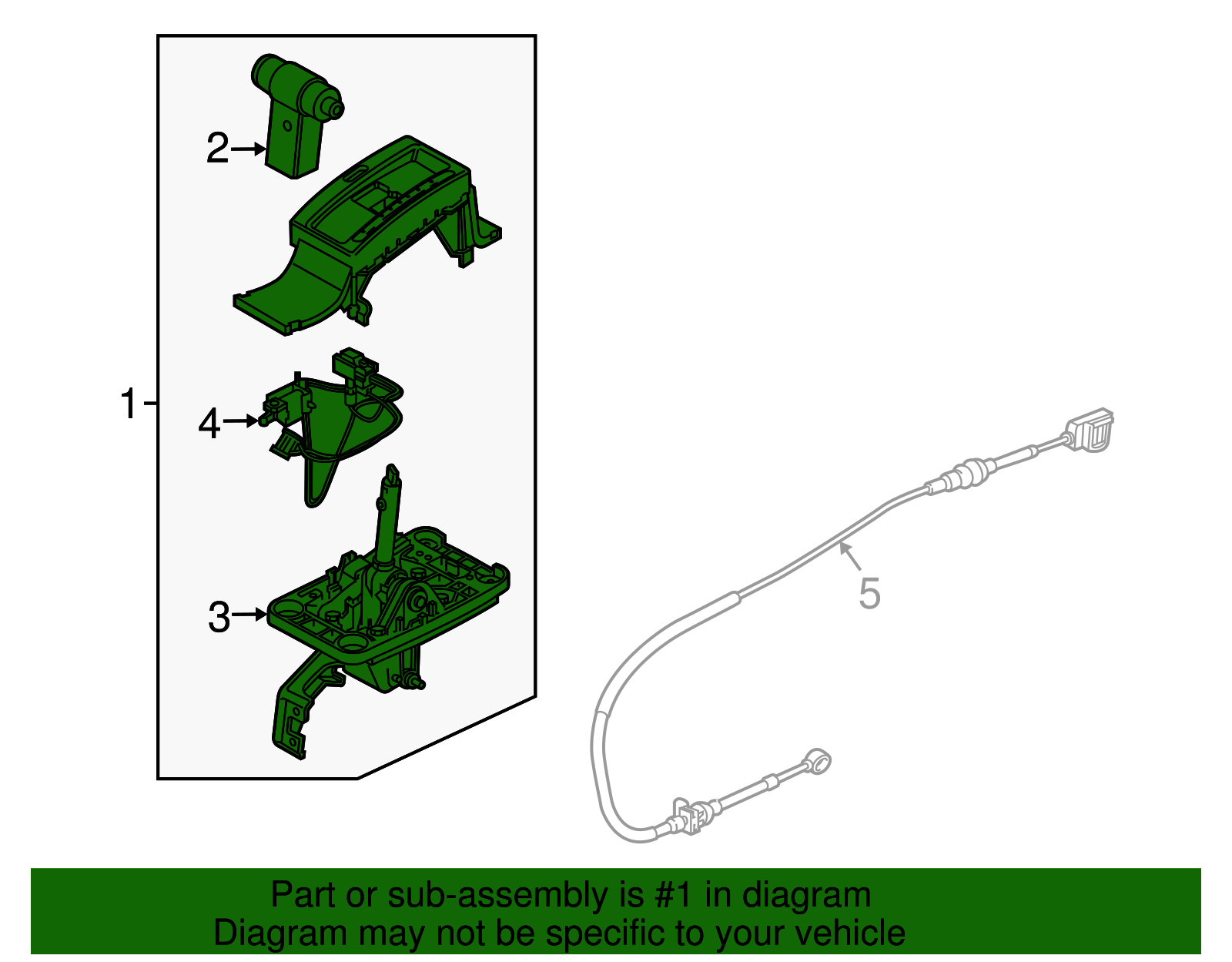 2
1
4
3
5

Part or sub-assembly is #1 in diagram
Diagram may not be specific to your vehicle