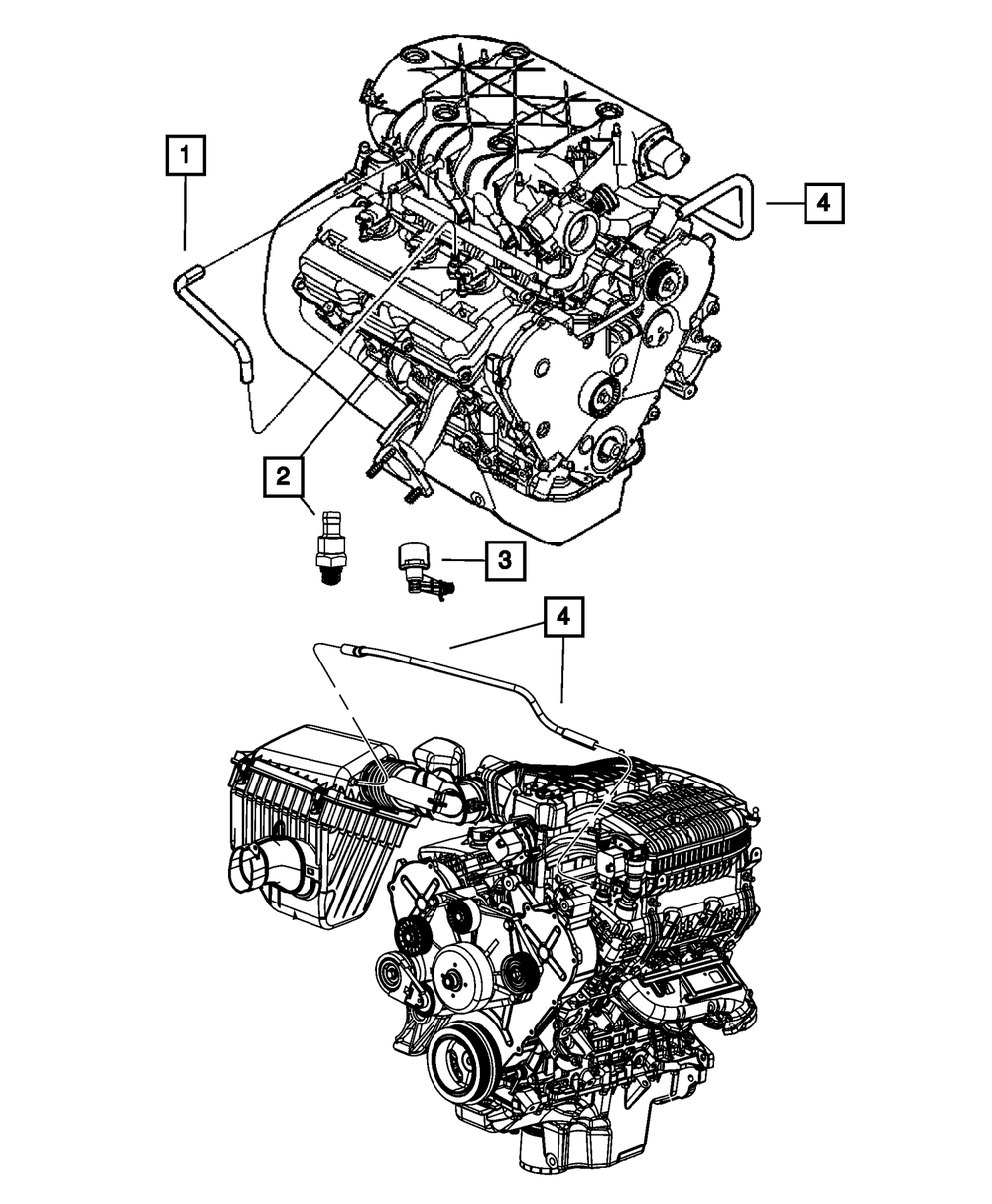 1
4
2
3
4