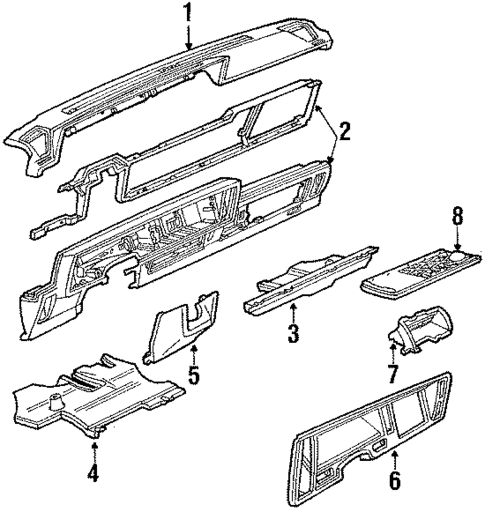 1
2
8
3
5
7
4
6