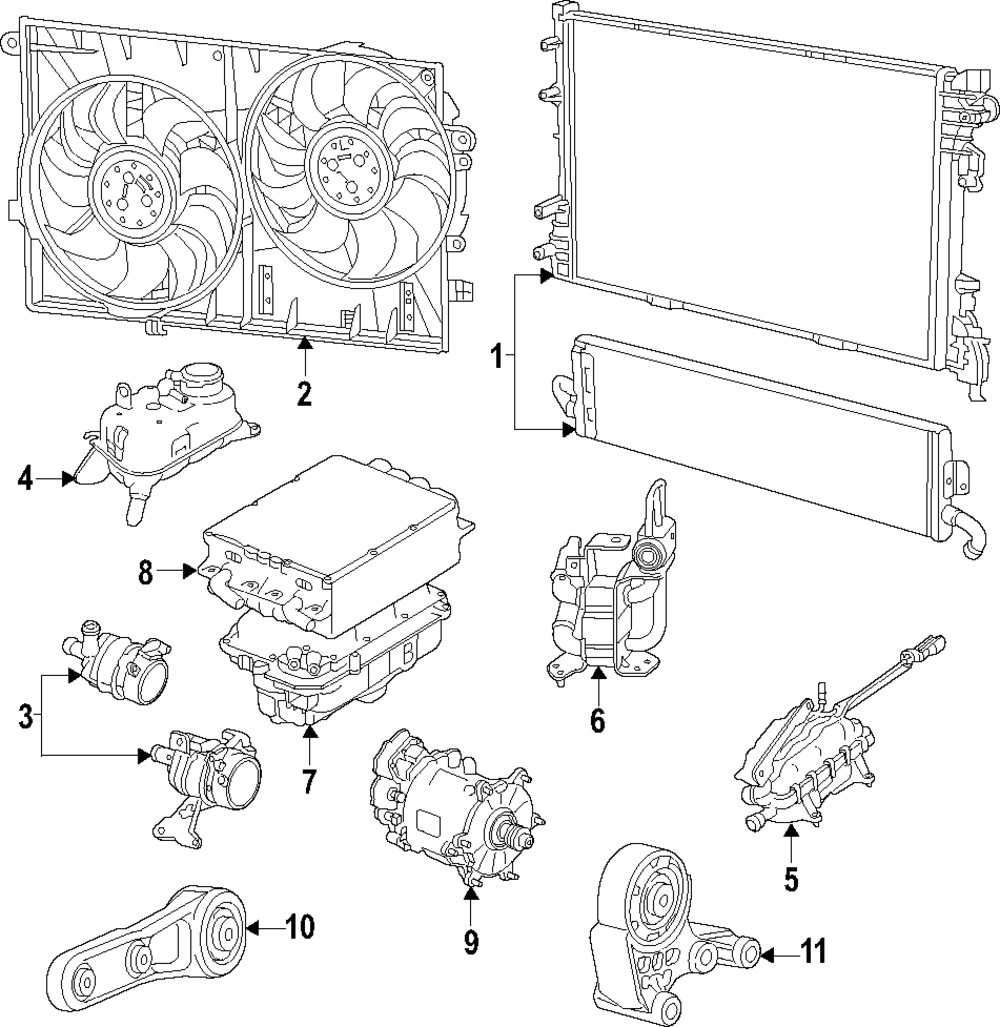 2
1
4
8
3
7
6
5
9
10
11