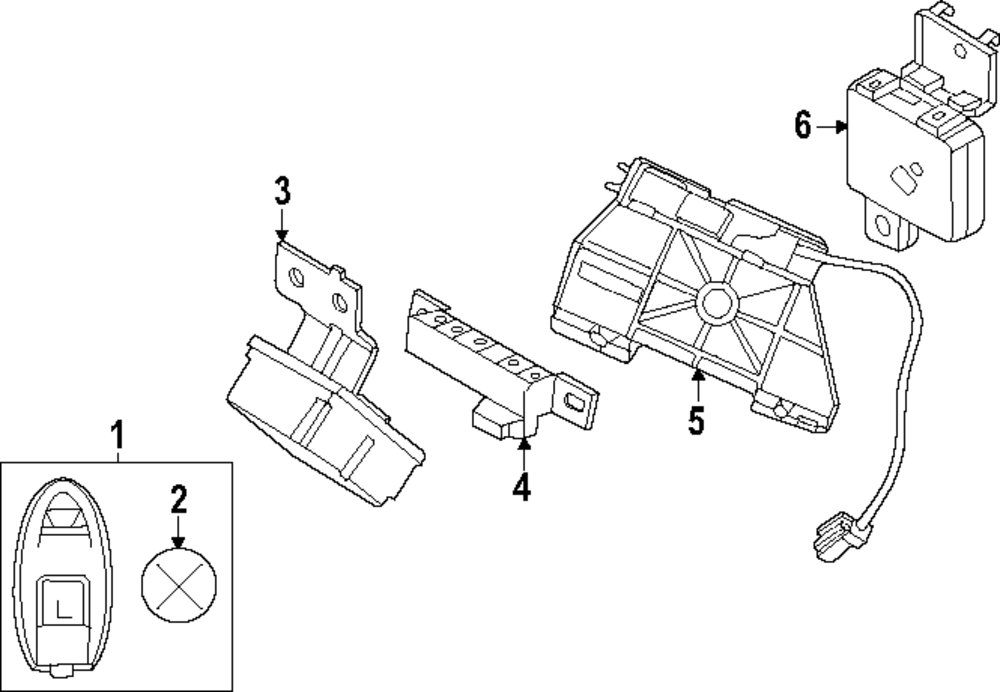 6
3
5
4
1
2
L