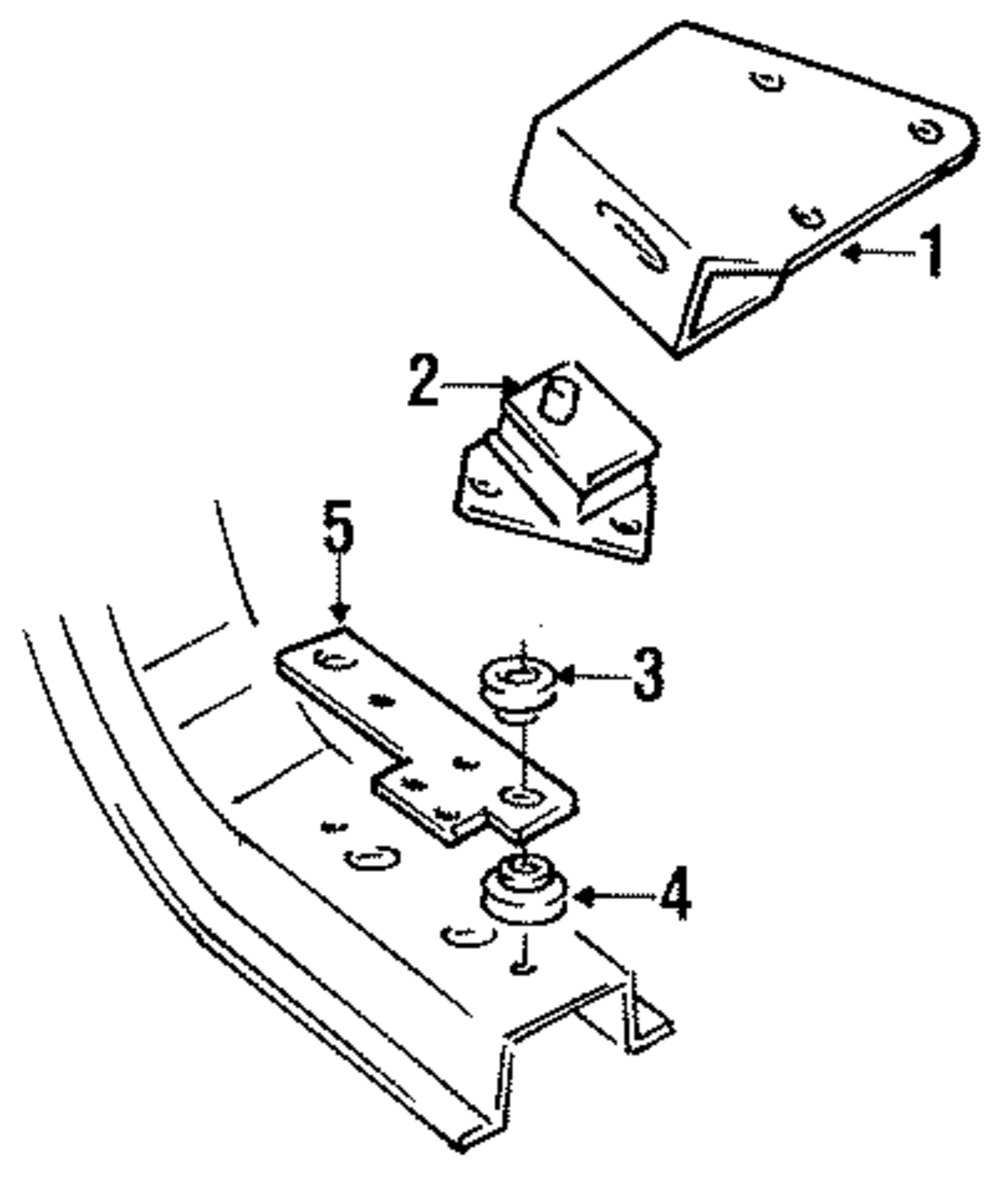 1
2
5
3
4