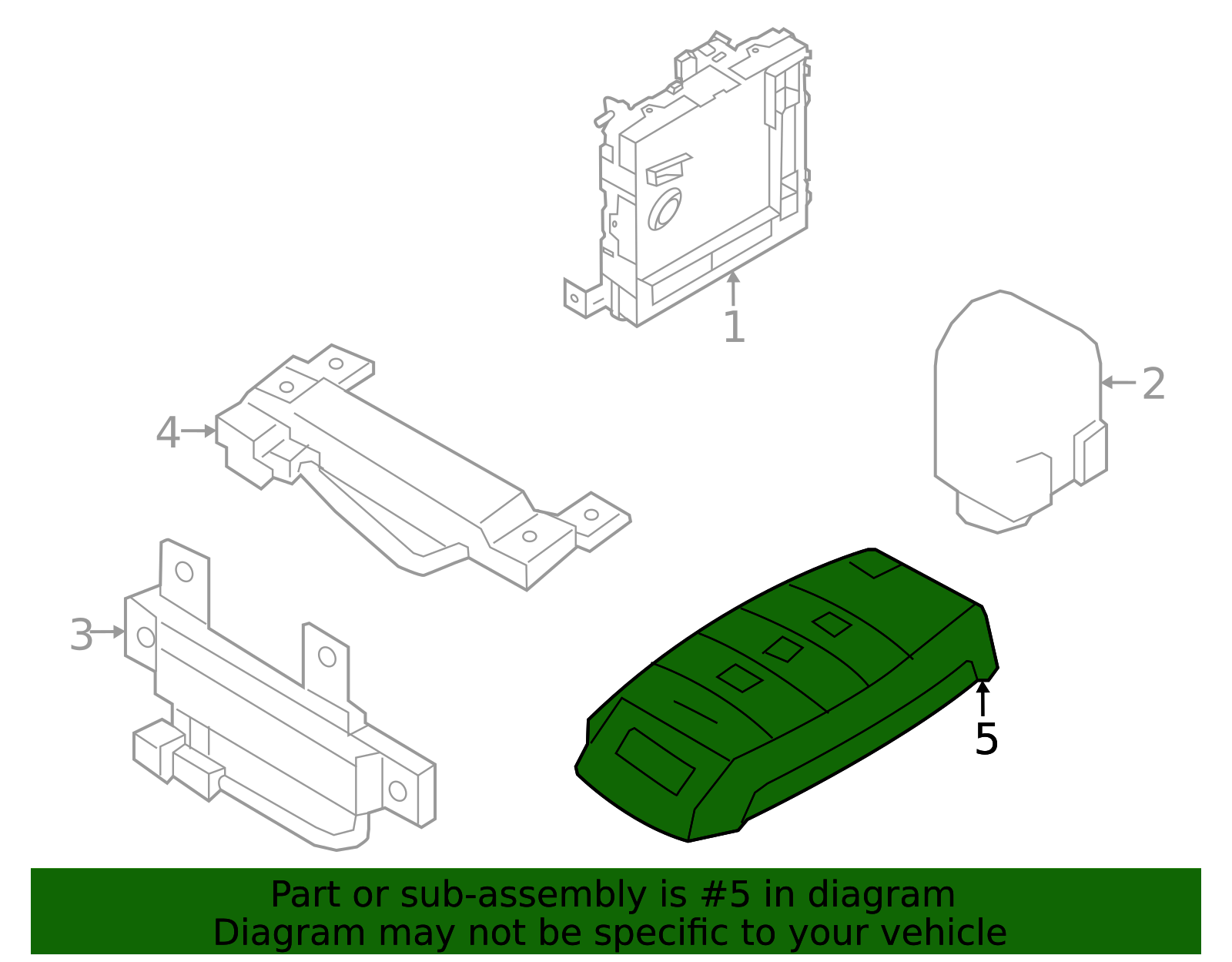 1

2

4

3

5

Part or sub-assembly is #5 in diagram
Diagram may not be specific to your vehicle