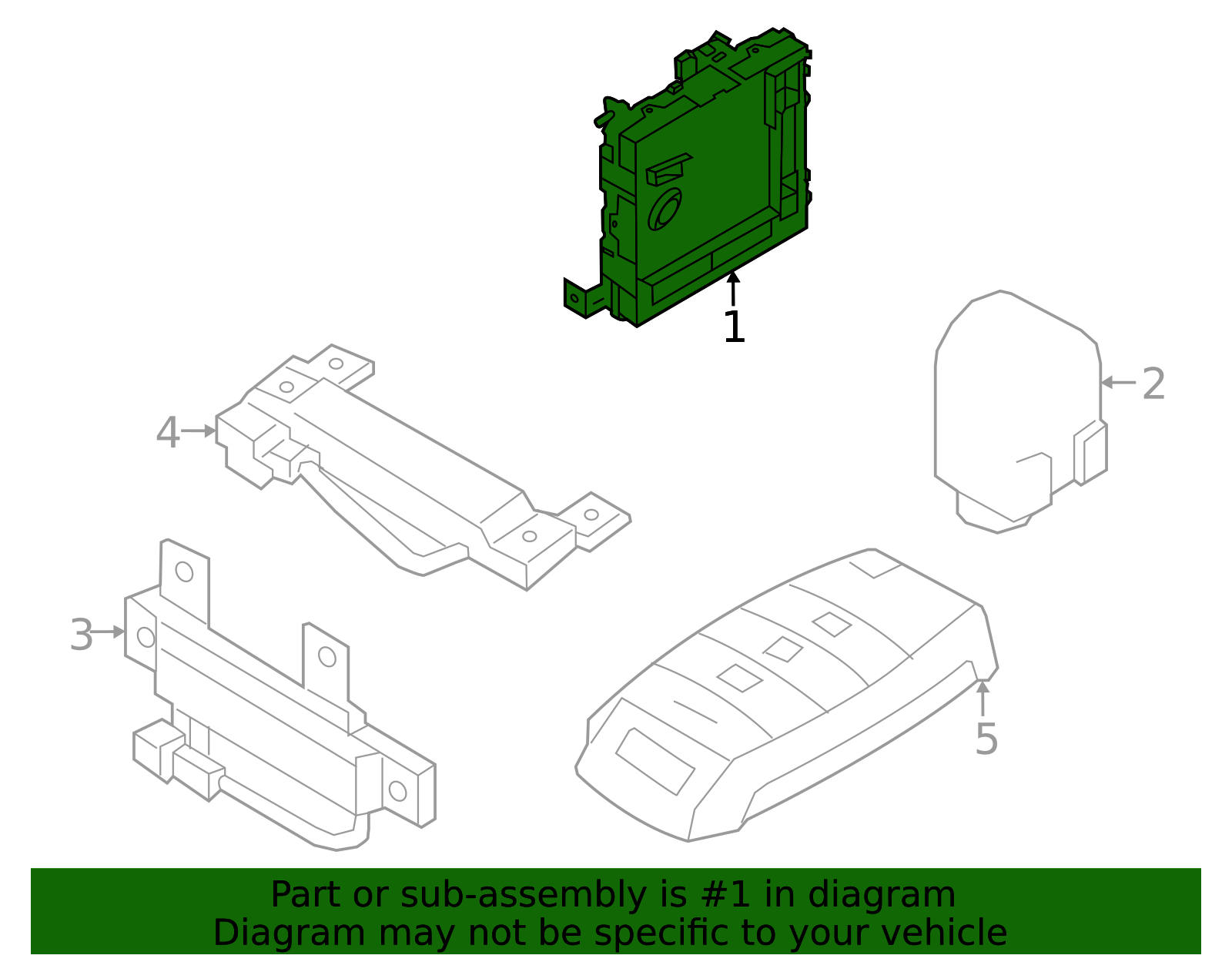 1
2
4
3
5

Part or sub-assembly is #1 in diagram
Diagram may not be specific to your vehicle