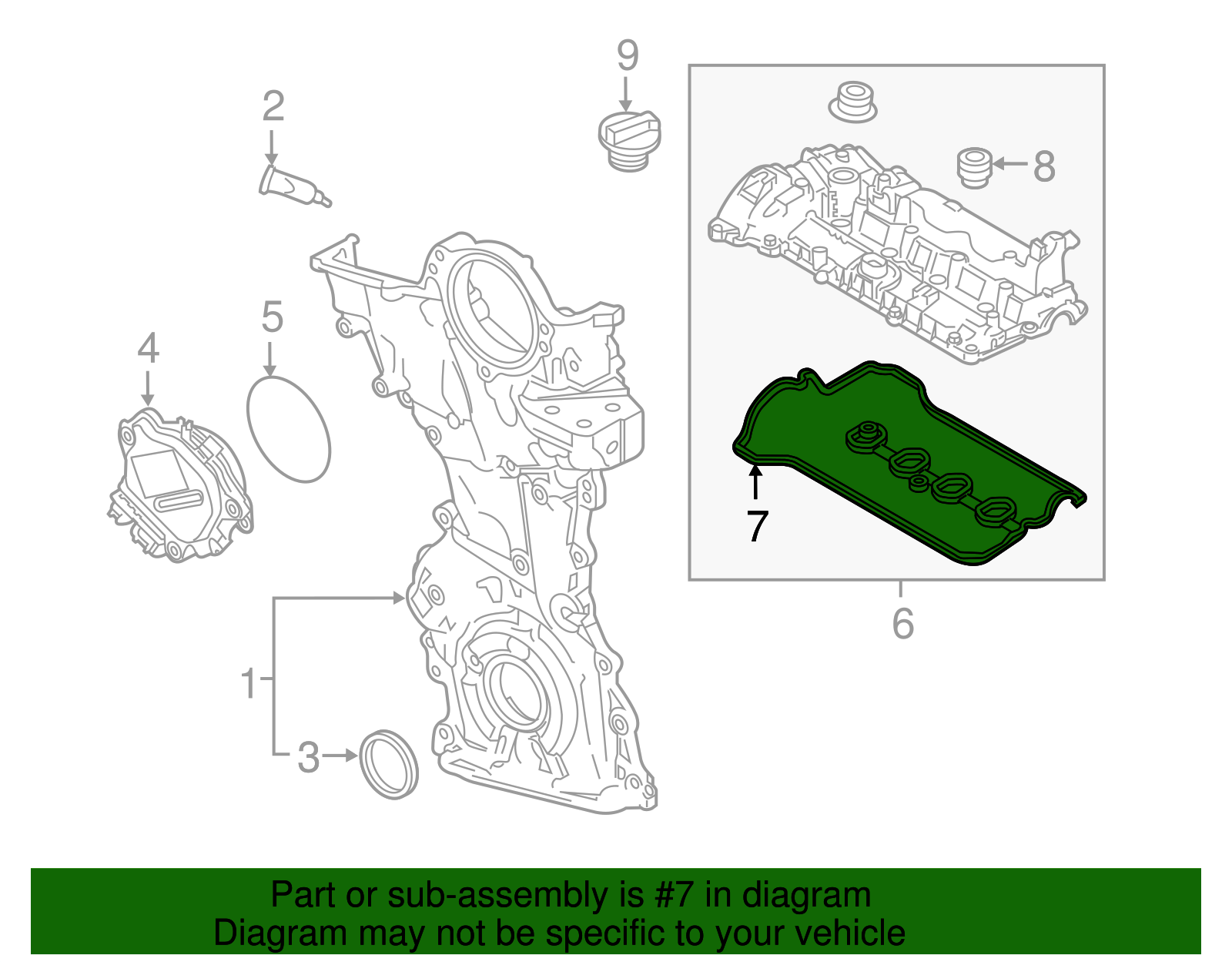 9
2
8
5
4
7
6
1
3

Part or sub-assembly is #7 in diagram
Diagram may not be specific to your vehicle