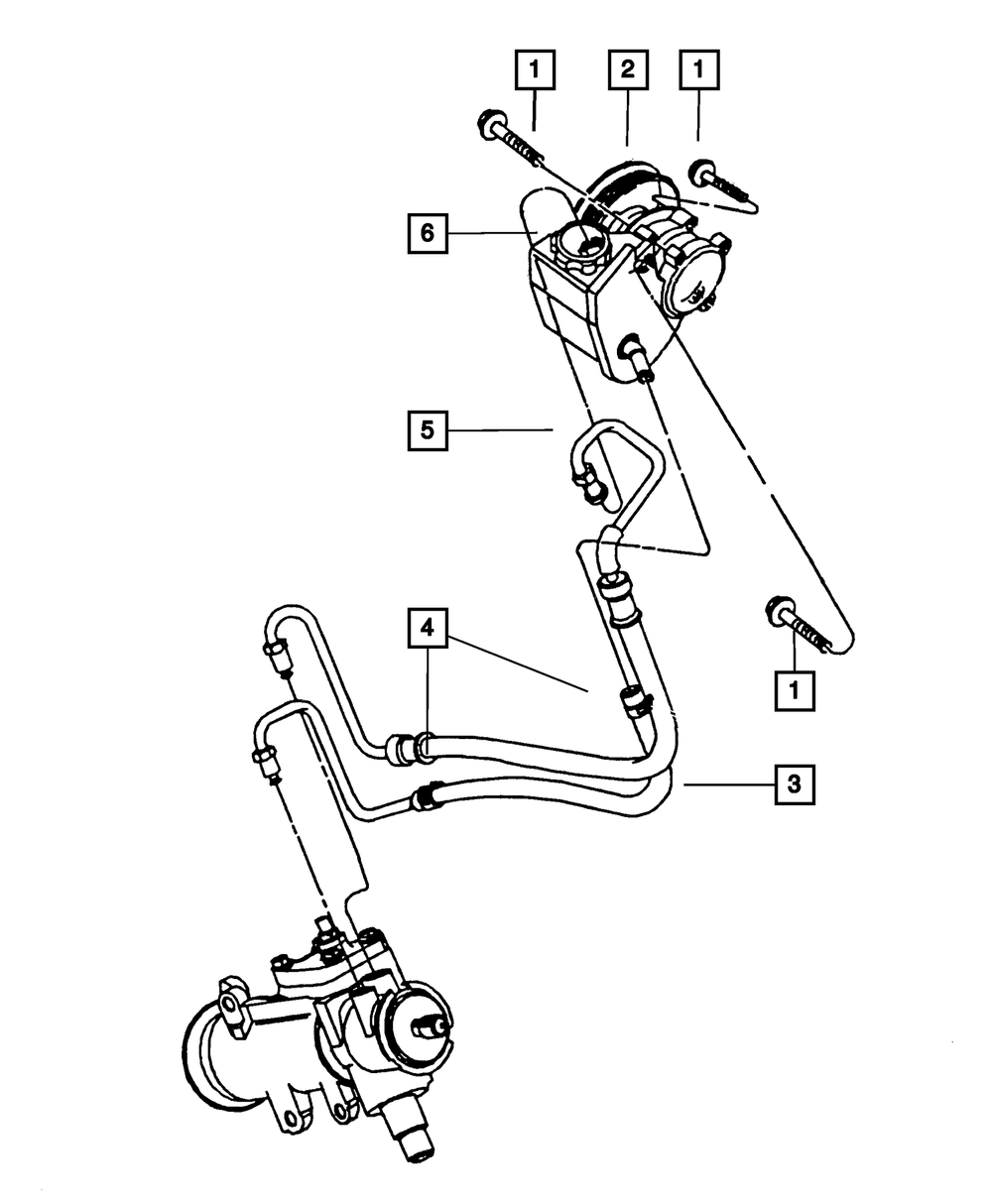 1
2
1
6
5
4
1
3