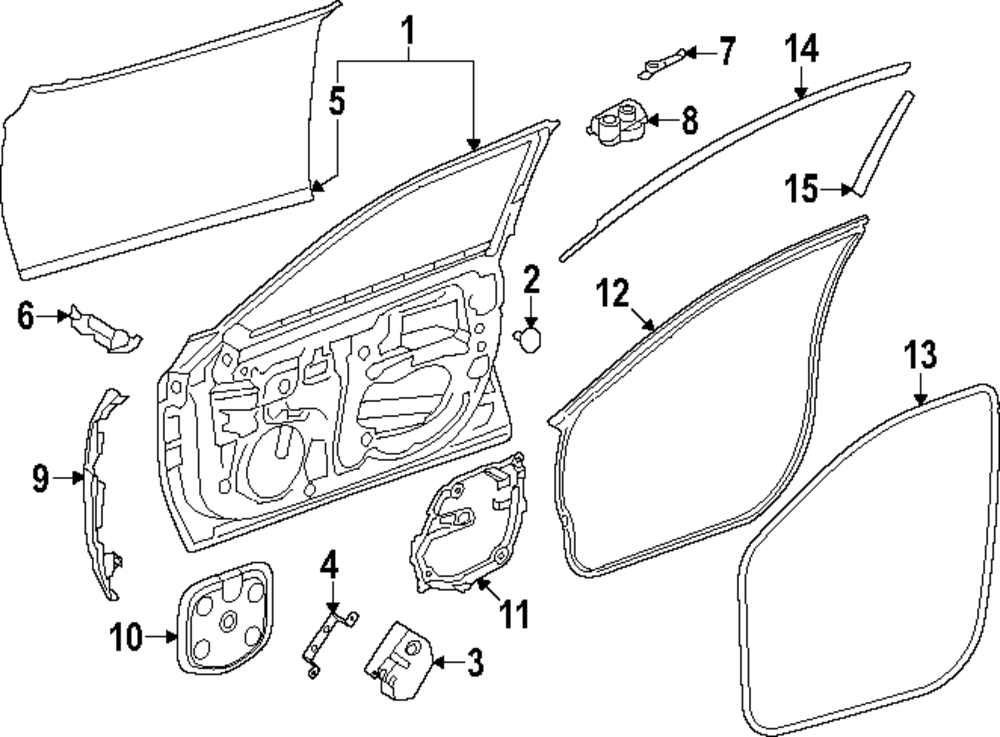 1
5
7
14
8
15
2
12
6
13
9
4
11
10
3