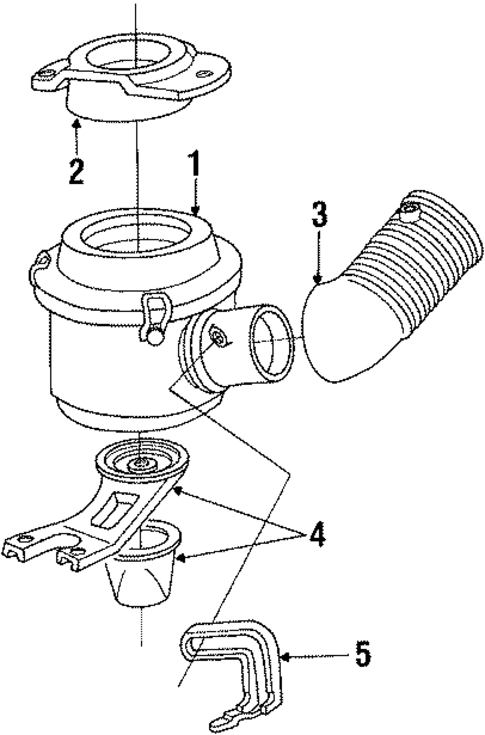 2
1
3
4
5