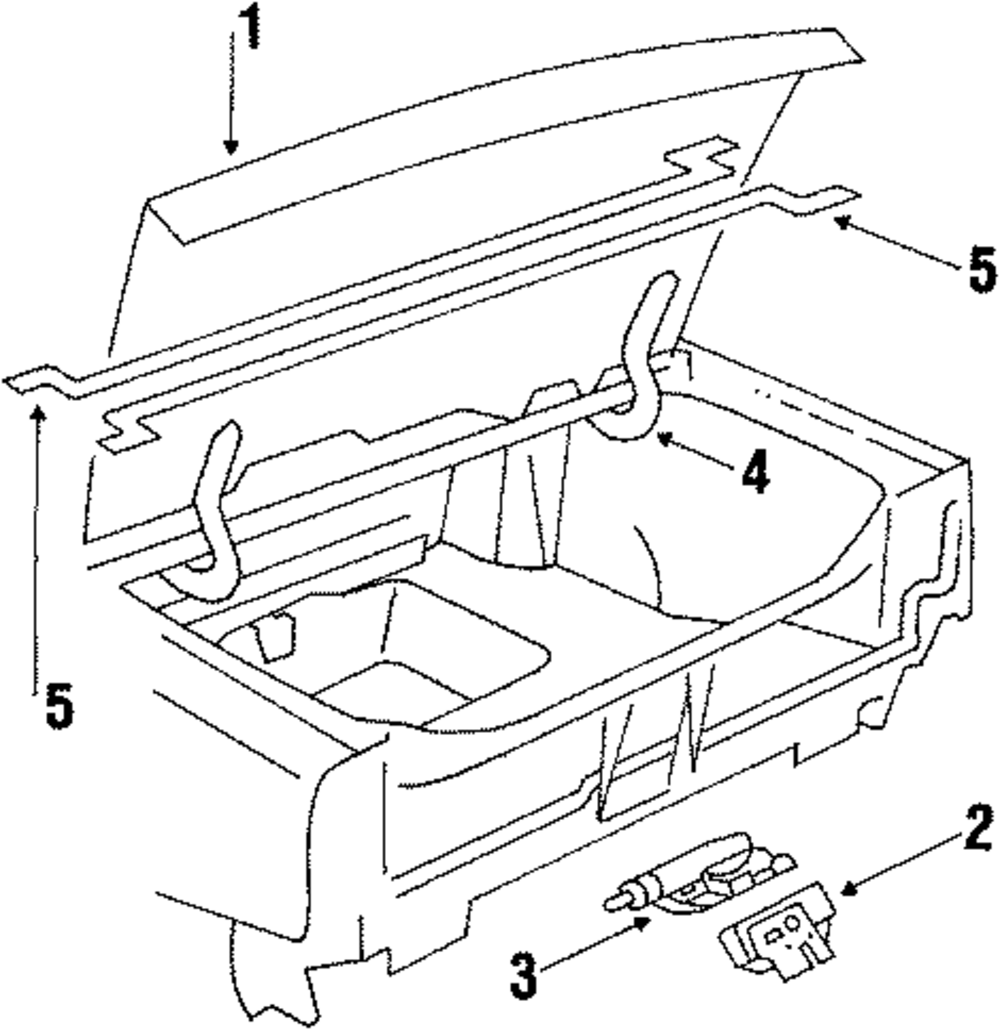 1
5
4
5
2
3