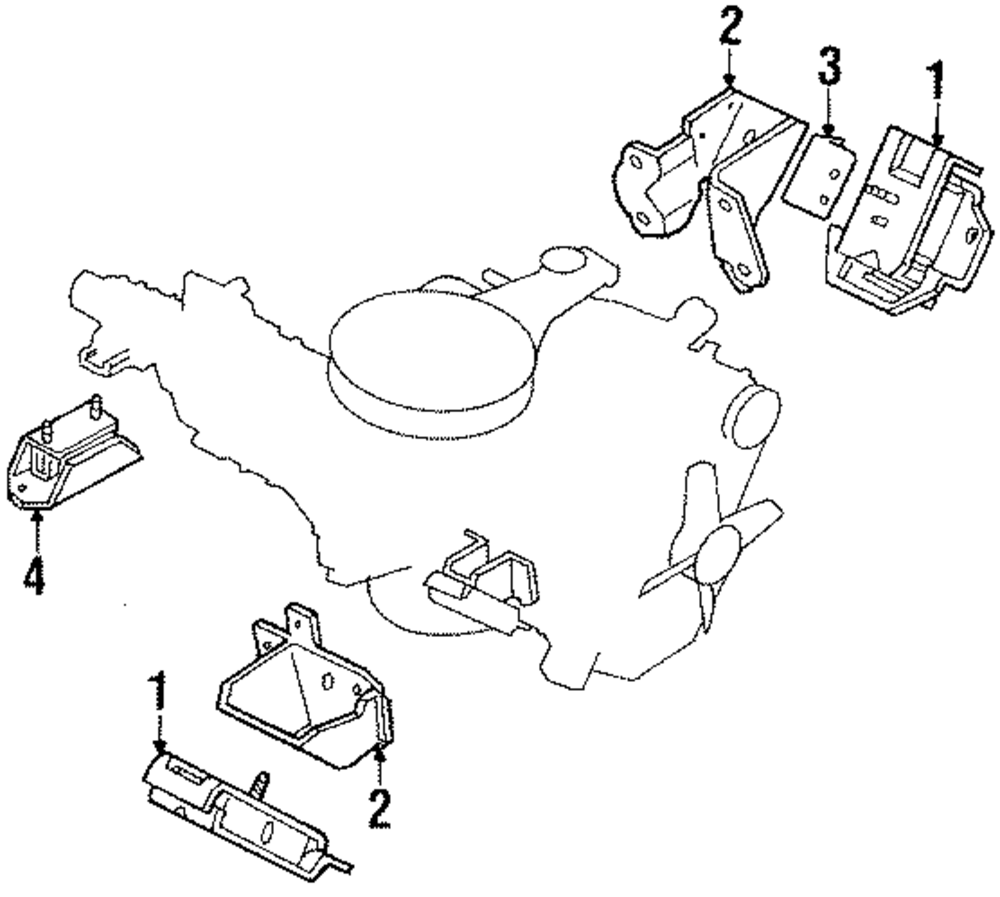 2
3
1
4
1
2