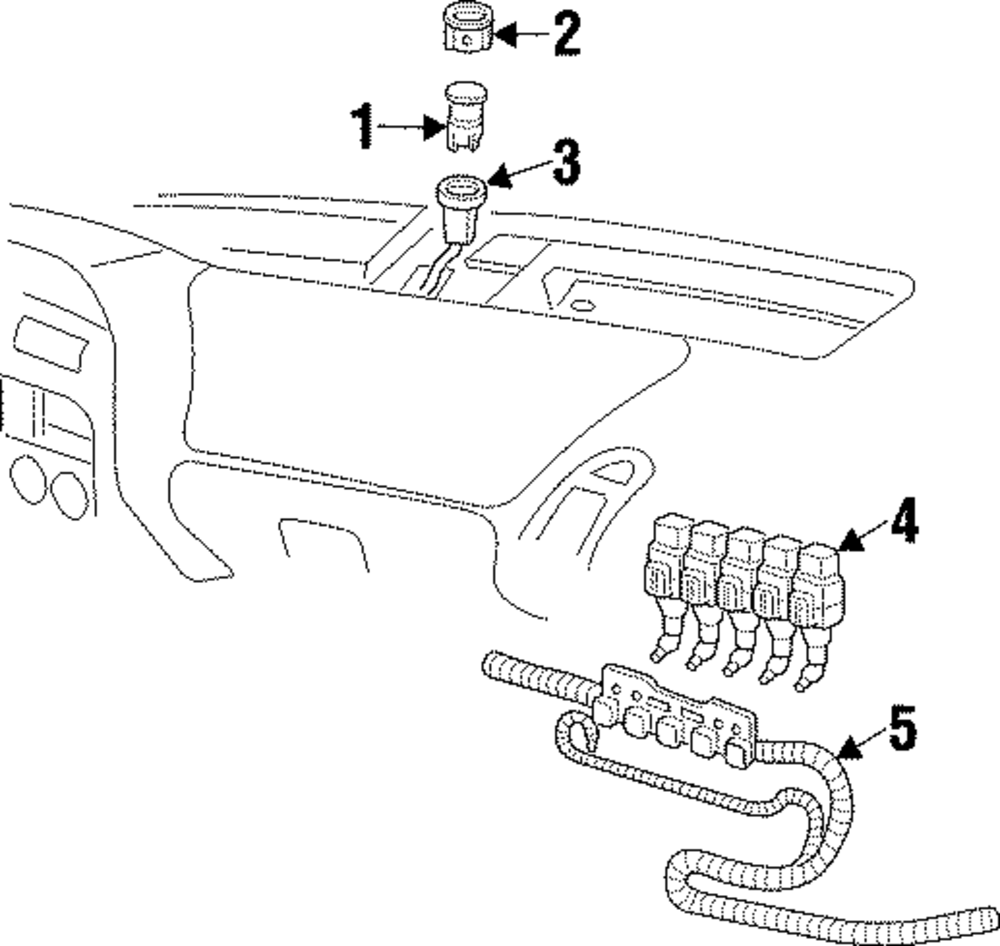 2
1
3
4
5