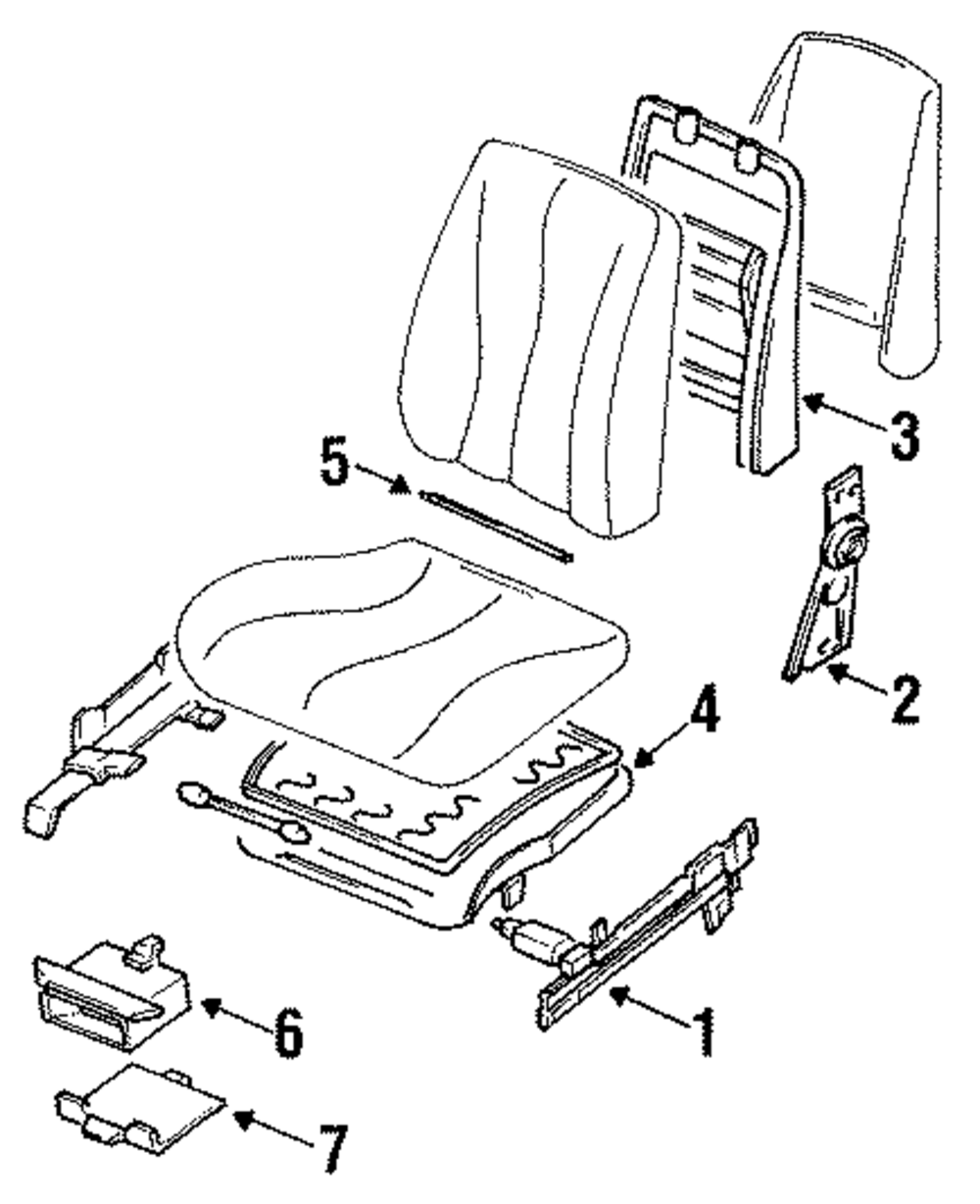 3
5
2
4
6
1
7