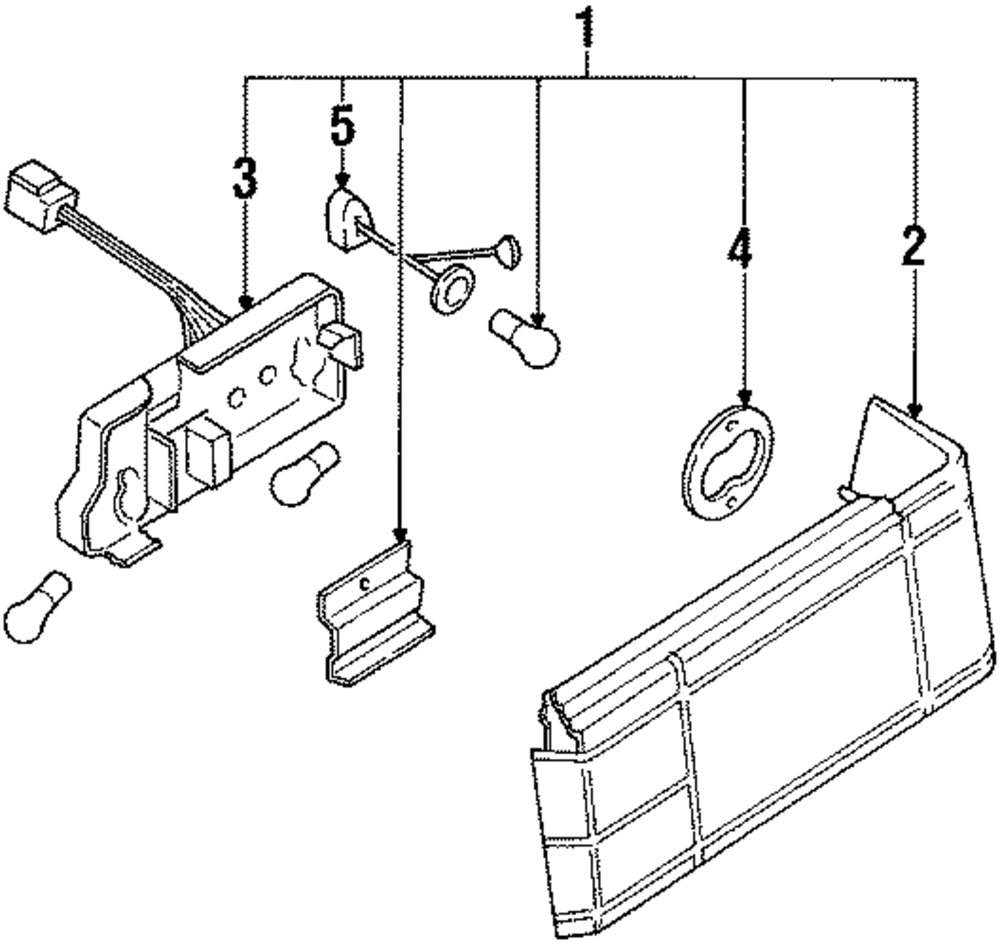 1
5
3
4
2