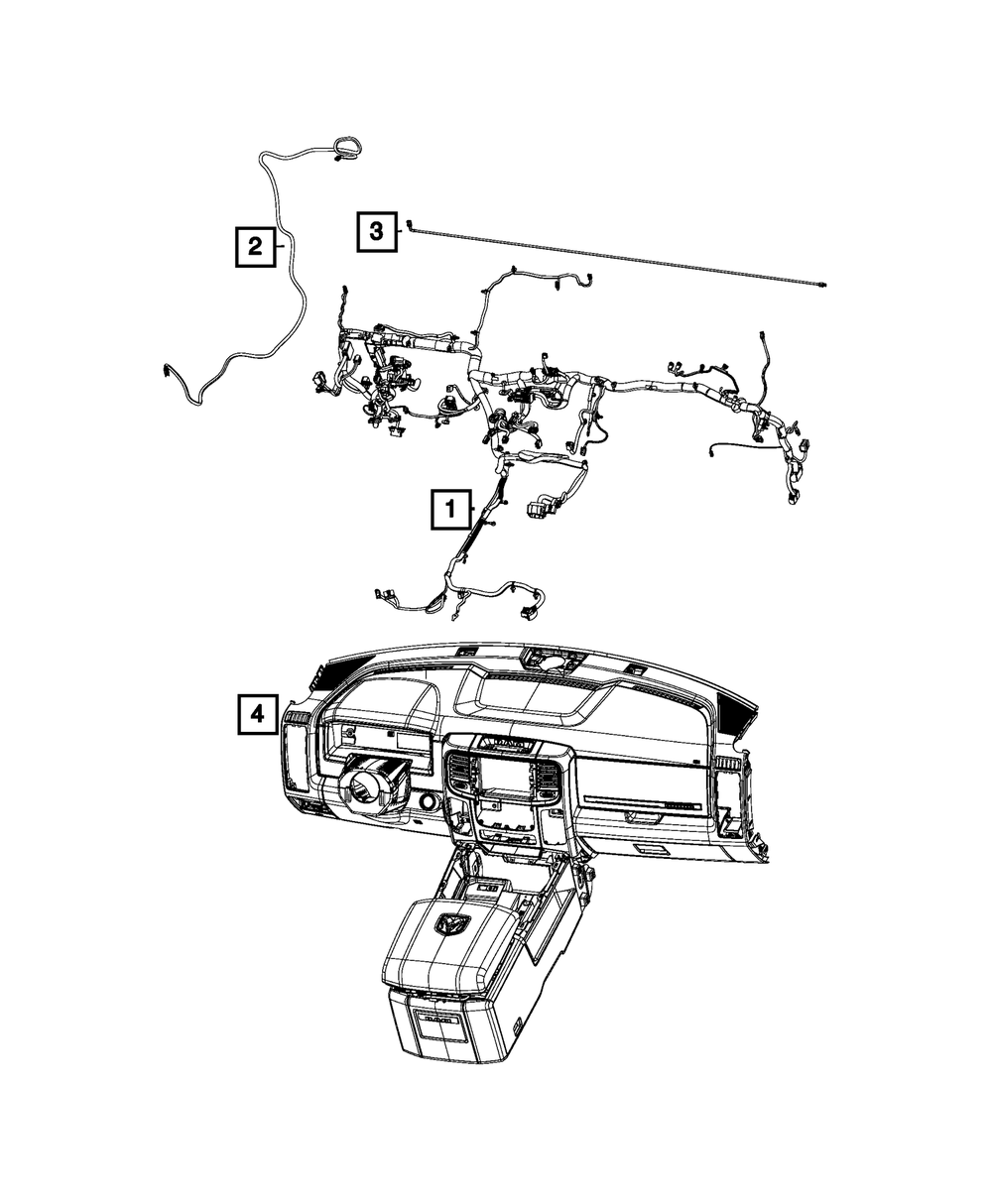 2

3

1

4