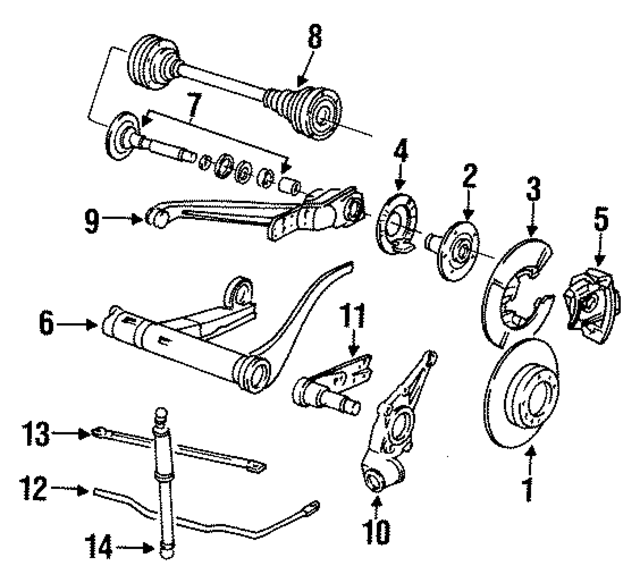 8
7
4
2
3
5
9
6
11
13
12
14
10
1