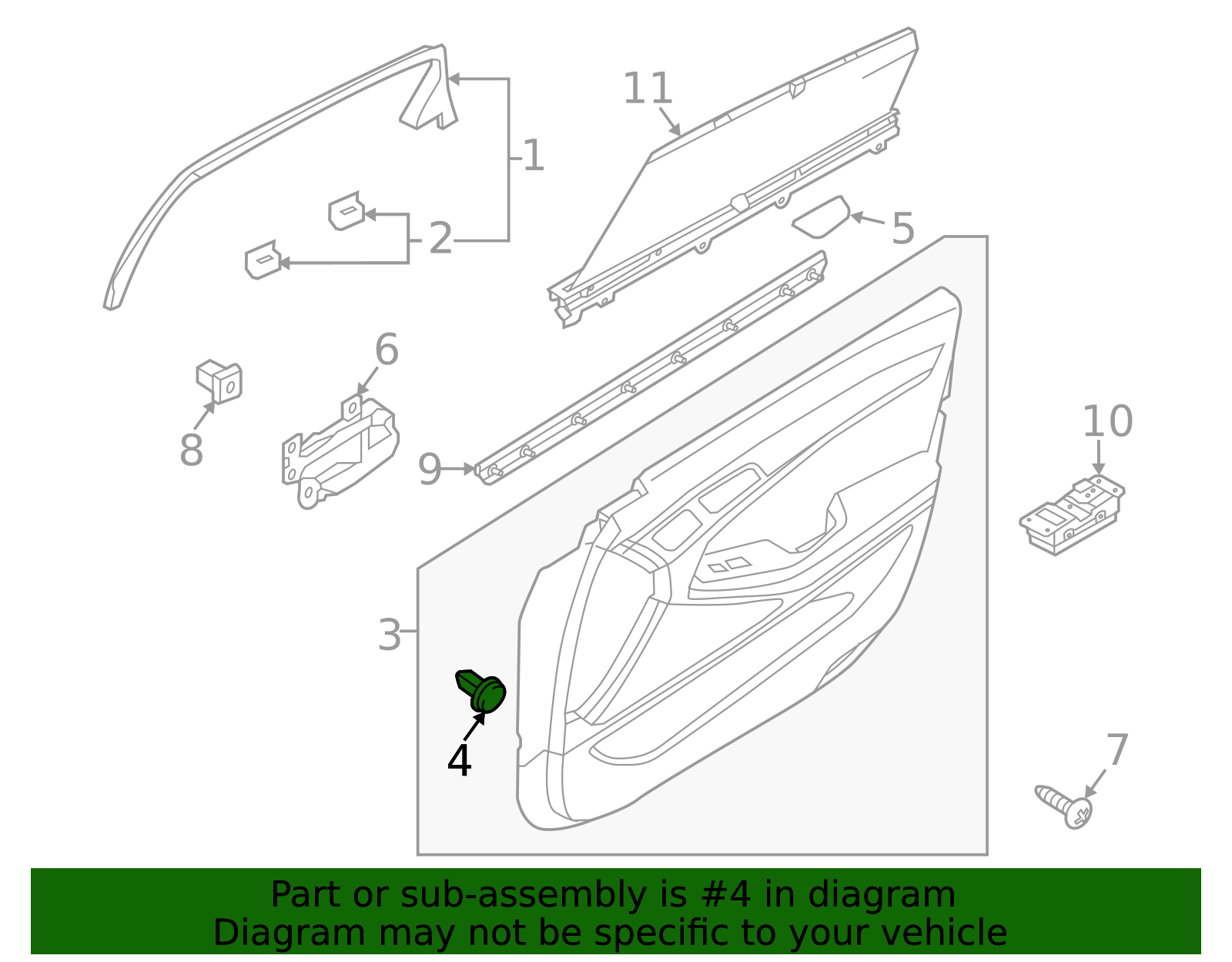 11
1
2
5
6
8
9
10
3
4
7

Part or sub-assembly is #4 in diagram
Diagram may not be specific to your vehicle