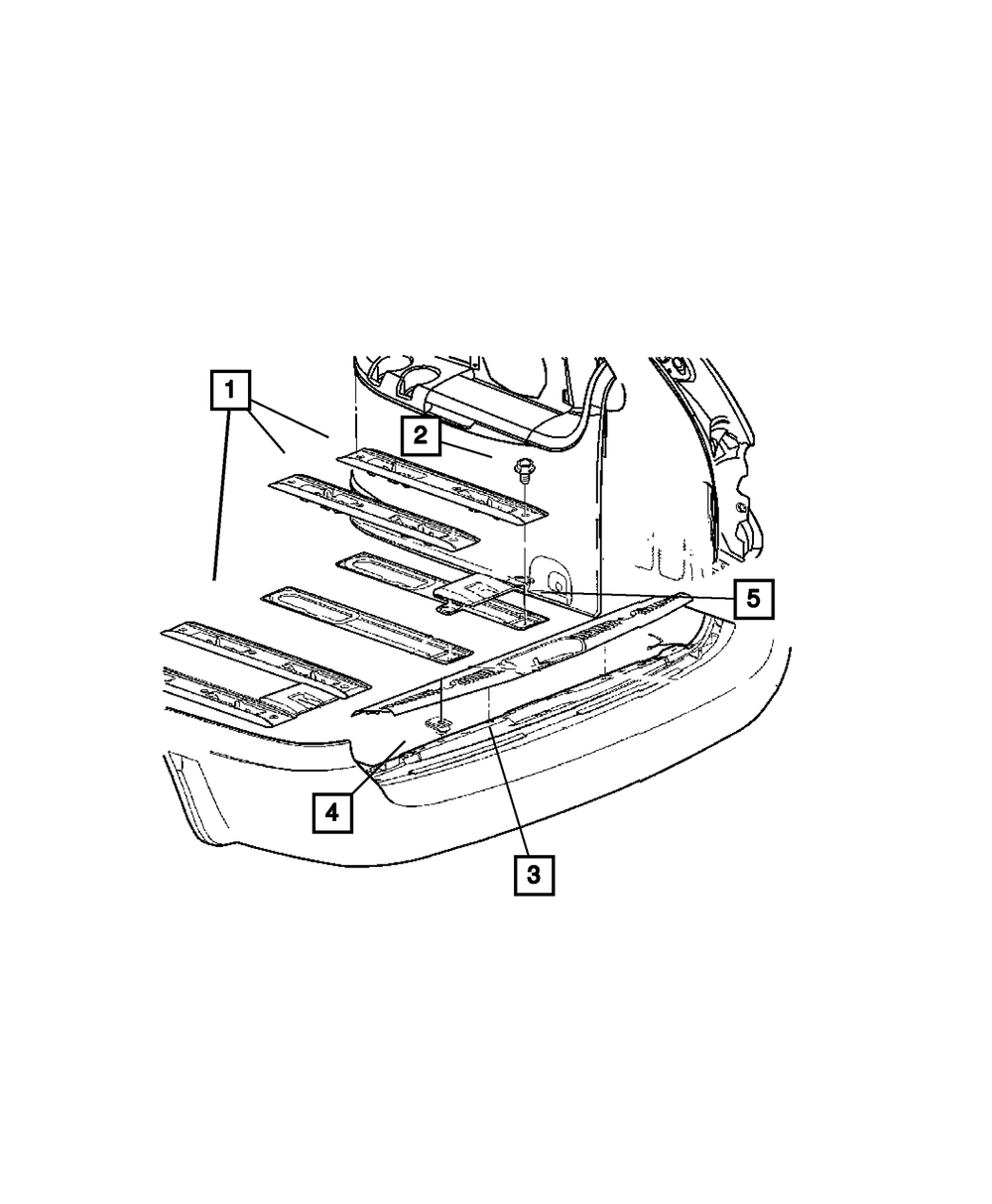 1
2
5
4
3