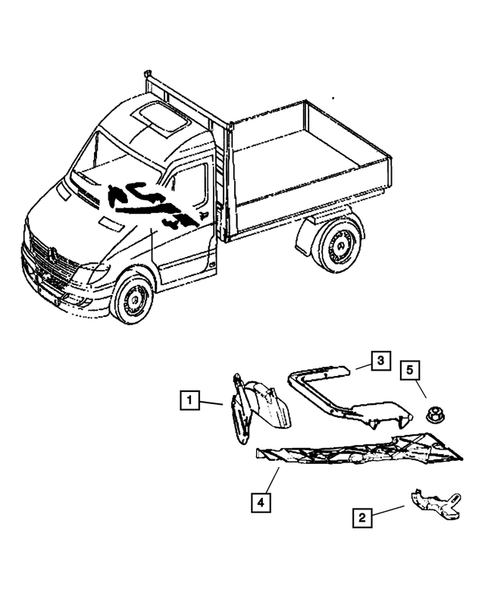 3
5
1
4
2