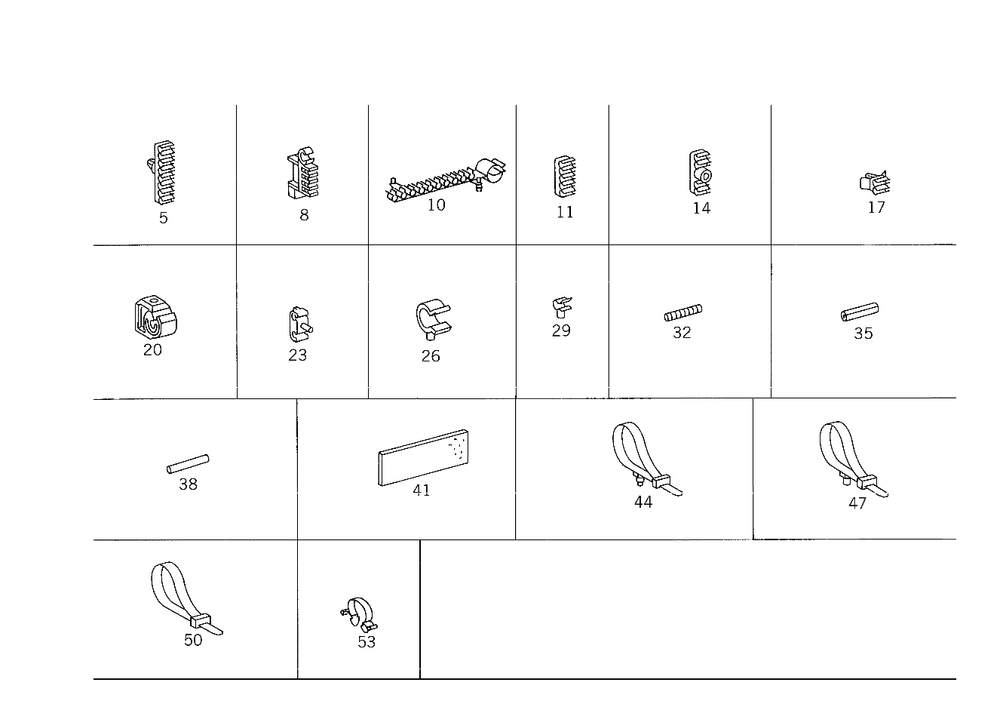 5
8
10
11
14
17
20
23
26
29
32
35
38
41
44
47
50
53