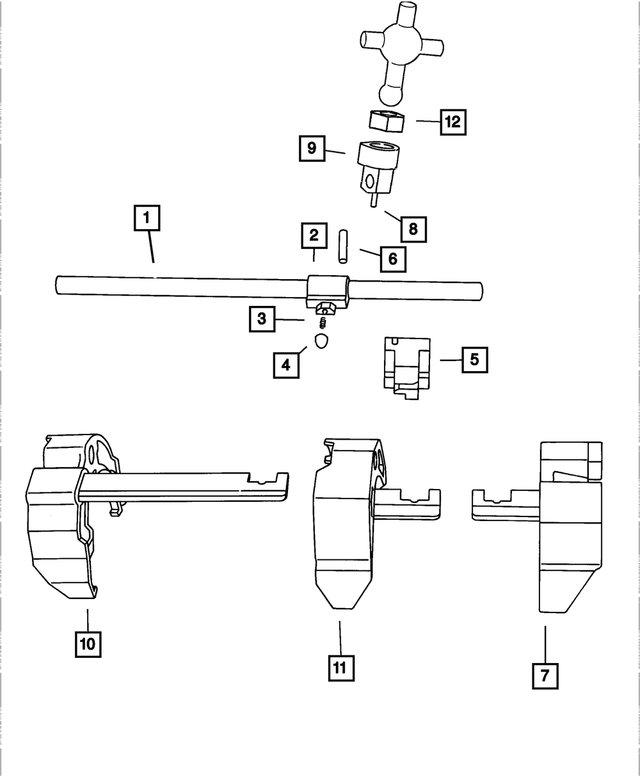 12
9
8
1
2
6
3
4
5
10
11
7