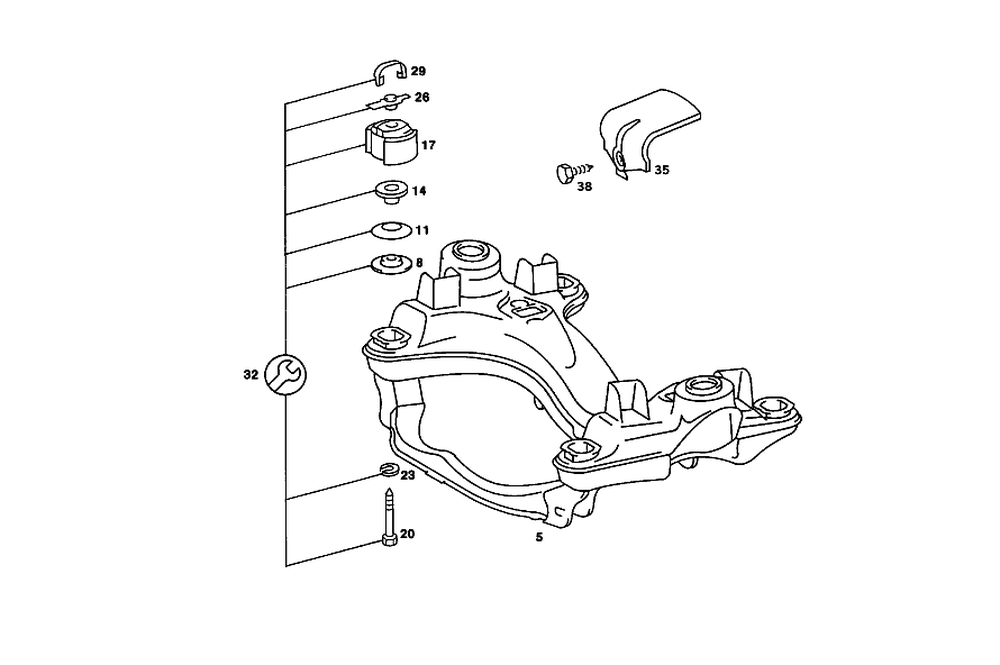 29
26
17
14
11
8
32
23
20
5
38
35